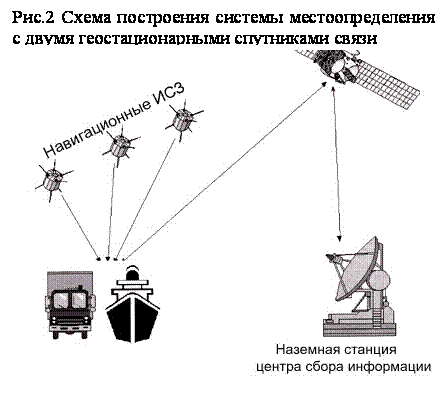 Рис.2 Схема построения системы местоопределения с двумя геостационарными спутниками связи

Навигационные ИСЗ

Наземная станция центра сбора информации