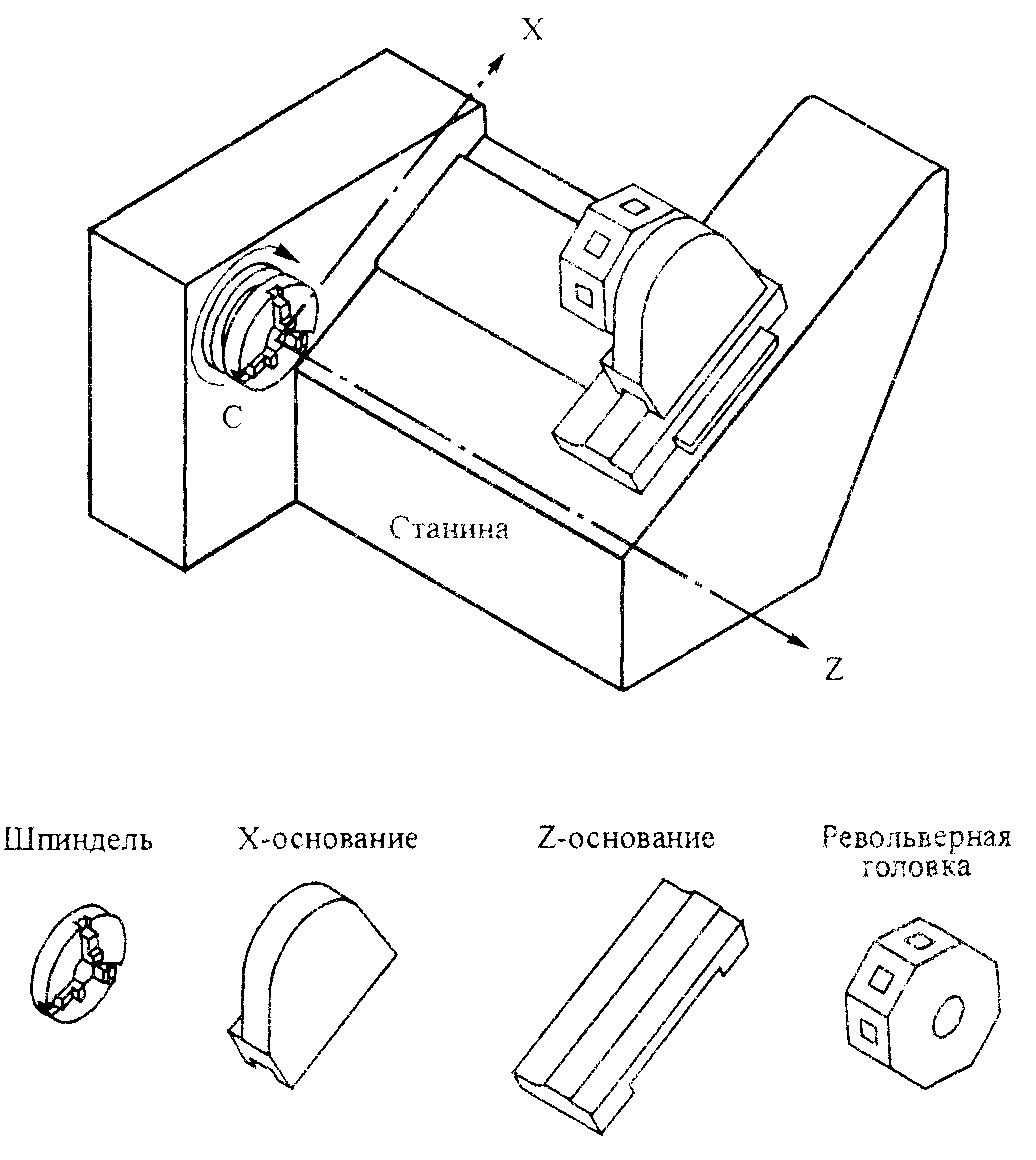 X

C

Станина

Z

Шпиндель

X-основание

Z-основание

Револьверная головка