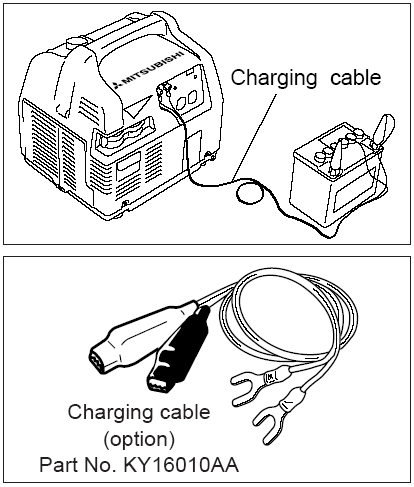 MITSUBISHI

Charging cable

Charging cable
(option)
Part No. KY16010AA