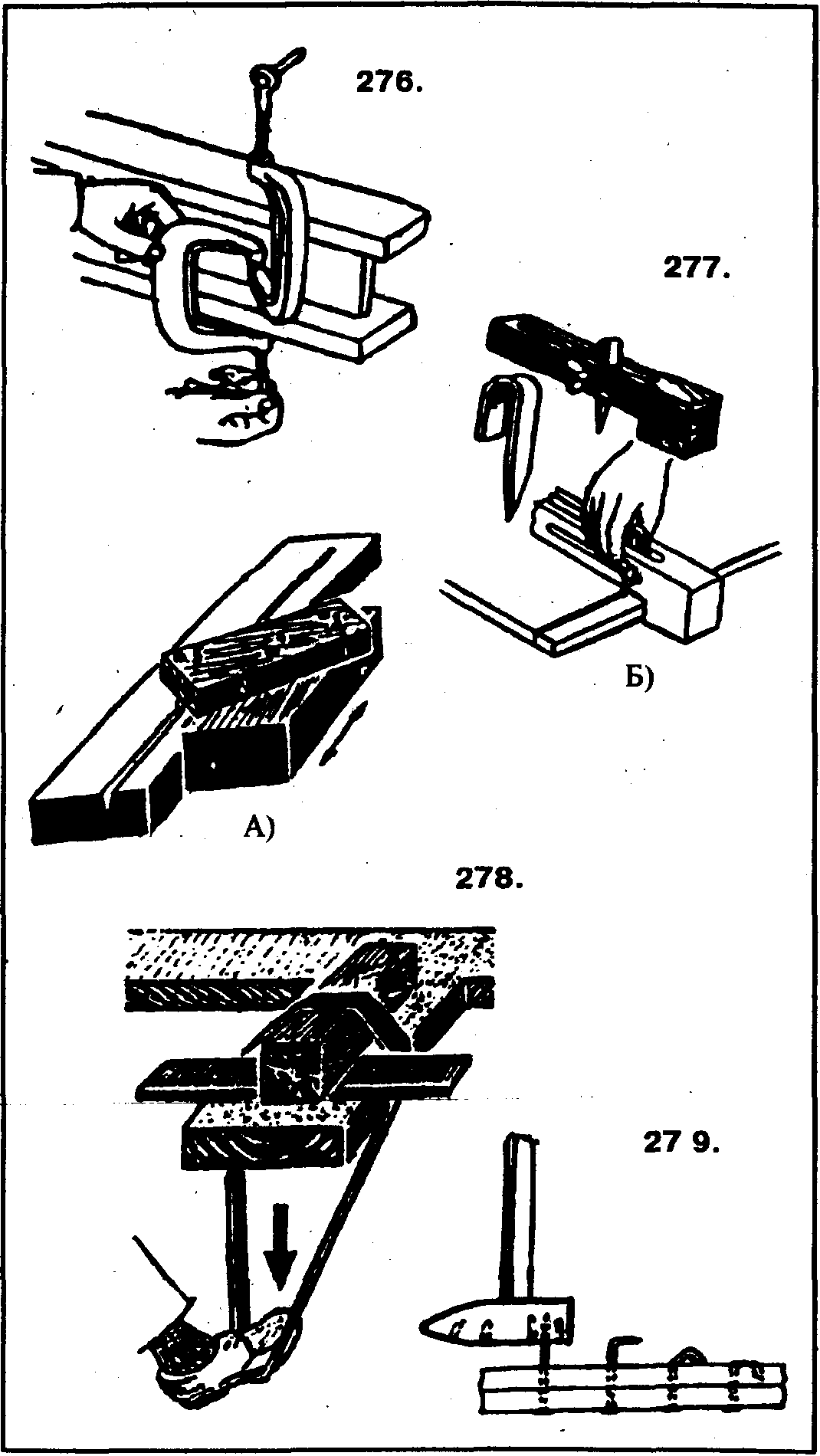 276.

277.

Б)

А)

278.

27 9.