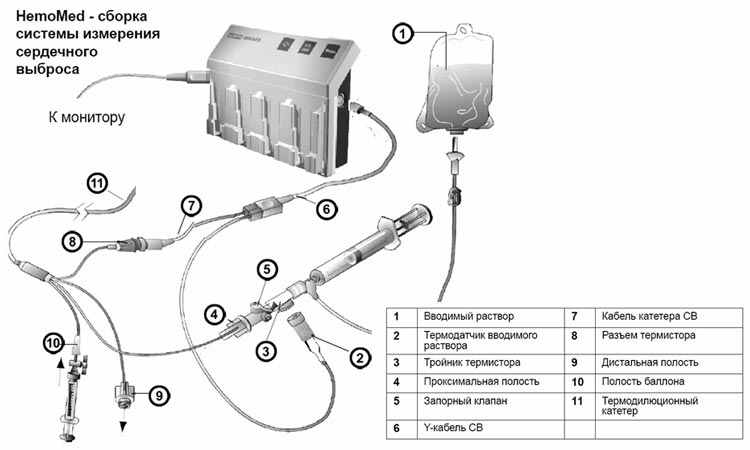 HemoMed - сборка системы измерения сердечного выброса

К монитору

1

11

7

6

8

5

4

3

2

10

9

| 1 | Вводимый раствор | 7 | Кабель катетера СВ |
|---|---|---|---|
| 2 | Термодатчик вводимого раствора | 8 | Разъем термистора |
| 3 | Тройник термистора | 9 | Дистальная полость |
| 4 | Проксимальная полость | 10 | Полость баллона |
| 5 | Запорный клапан | 11 | Термодилюционный катетер |
| 6 | Y-кабель СВ | | |