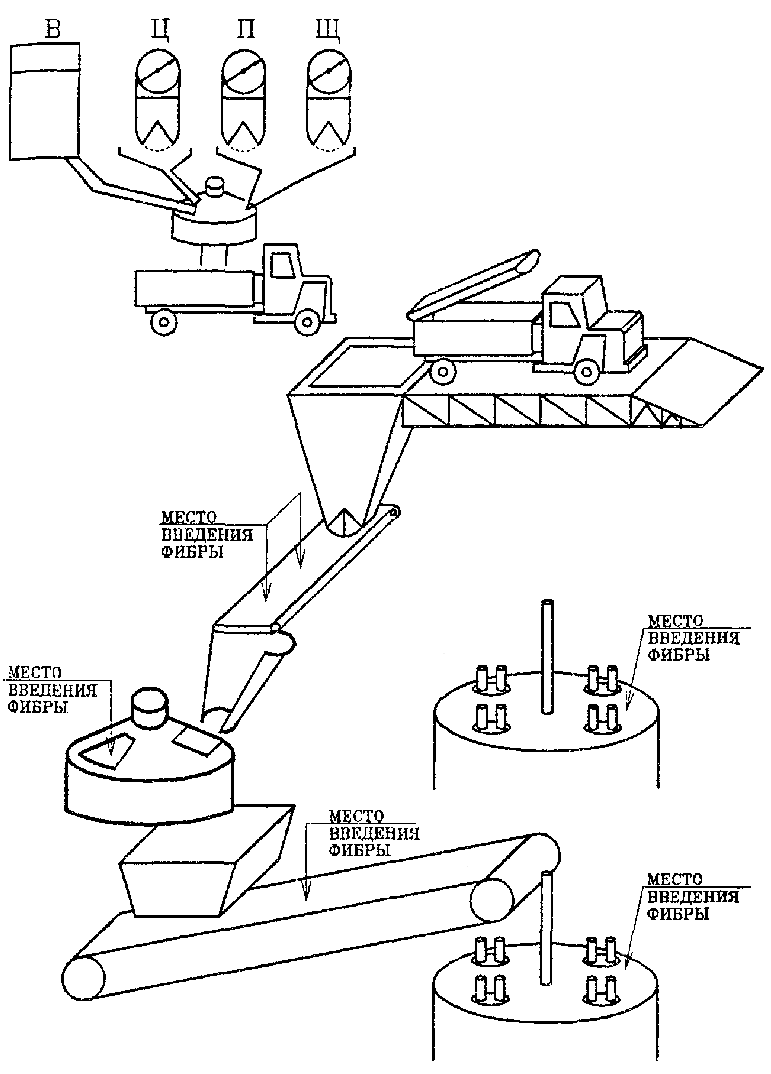 В Ц П Щ

МЕСТО ВВЕДЕНИЯ ФИБРЫ

МЕСТО ВВЕДЕНИЯ ФИБРЫ

МЕСТО ВВЕДЕНИЯ ФИБРЫ

МЕСТО ВВЕДЕНИЯ ФИБРЫ

МЕСТО ВВЕДЕНИЯ ФИБРЫ