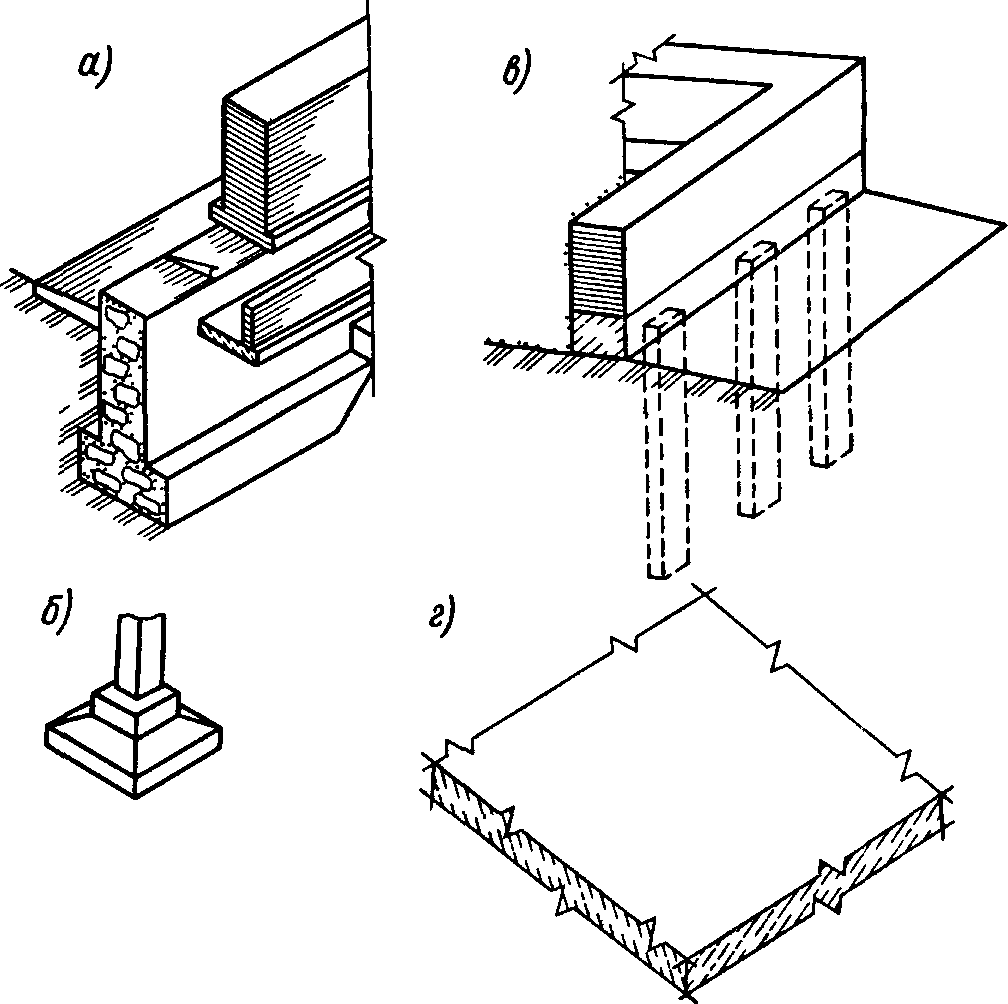 а)

в)

б)

г)