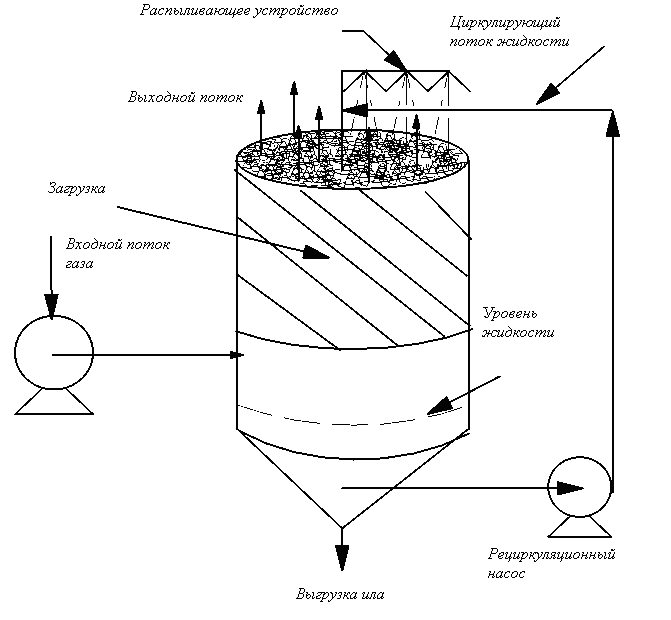 Распыливающее устройство

Циркулирующий поток жидкости

Выходной поток

Загрузка

Входной поток газа

Уровень жидкости

Рециркуляционный насос

Выгрузка ила