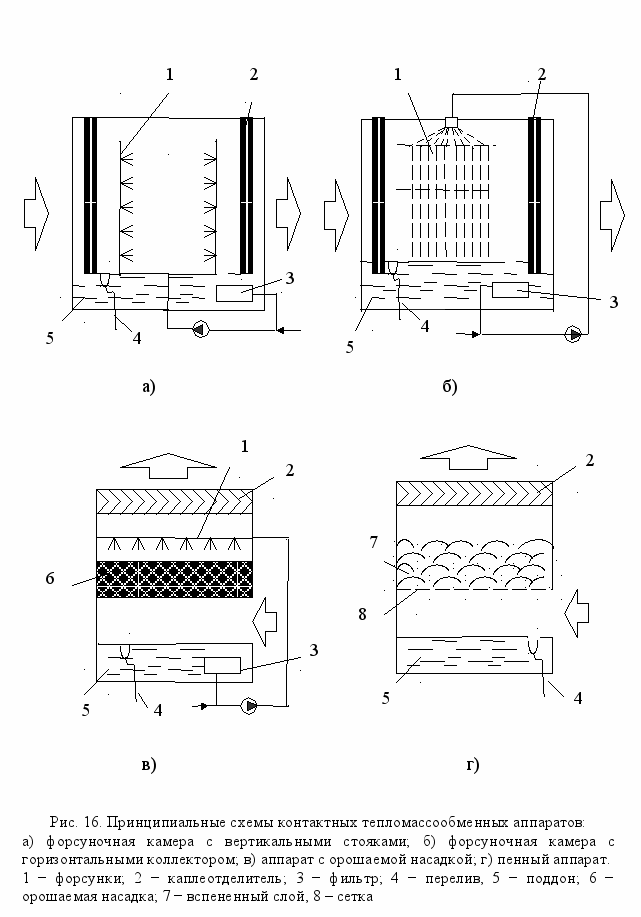 1
2
3
5
4
а)

1
2
3
5
4
б)

1
2
6
3
5
4
в)

2
7
8
5
4
г)

Рис. 16. Принципиальные схемы контактных тепломассообменных аппаратов: а) форсуночная камера с вертикальными стояками; б) форсуночная камера с горизонтальными коллектором; в) аппарат с орошаемой насадкой; г) пенный аппарат. 1 – форсунки; 2 – каплеотделитель; 3 – фильтр; 4 – перелив, 5 – поддон; 6 – орошаемая насадка; 7 – вспененный слой, 8 – сетка