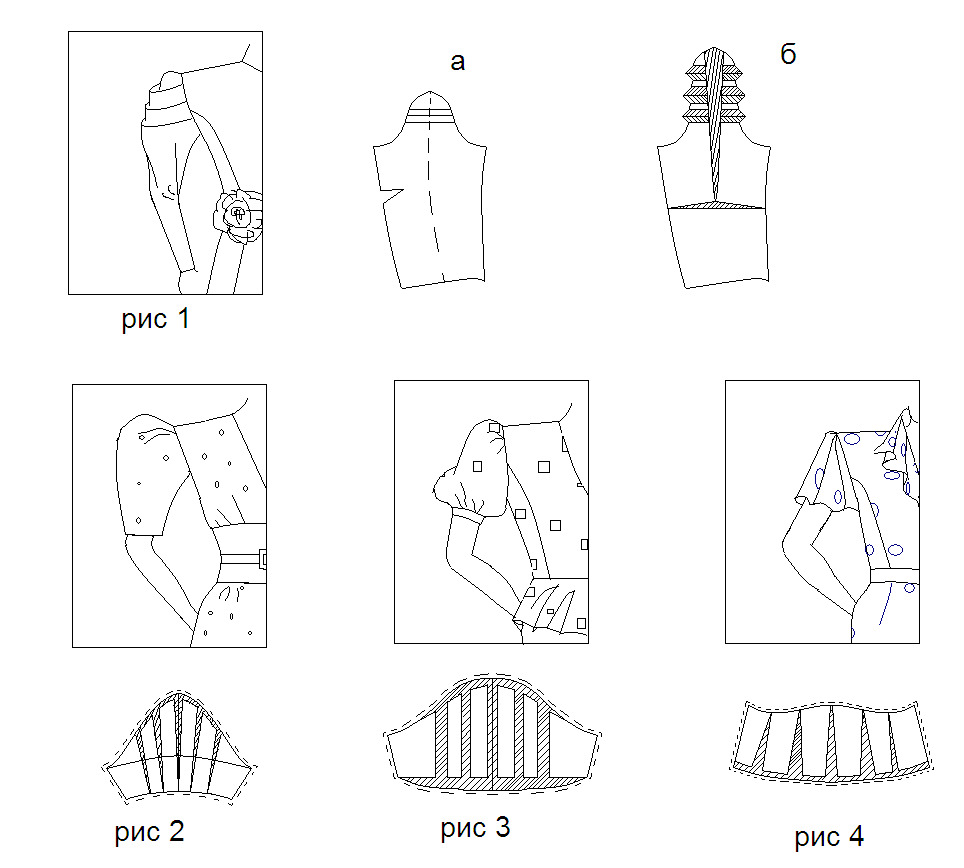 а

б

рис 1

рис 2

рис 3

рис 4