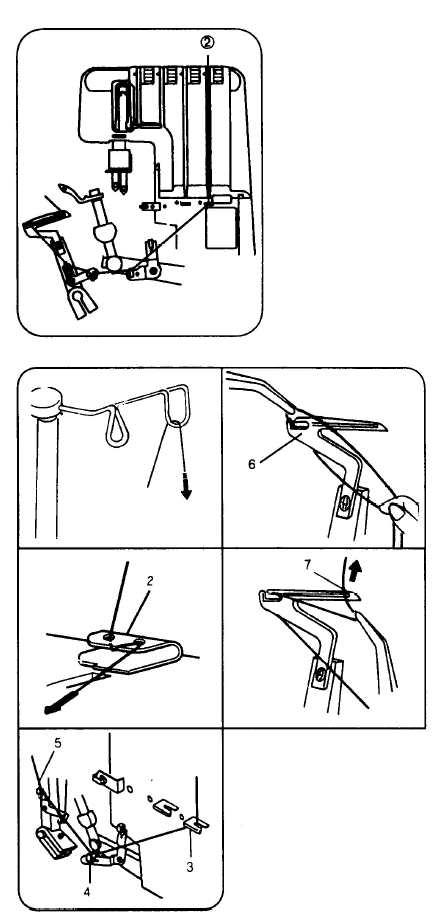 ②

6

2

7

5

3

4