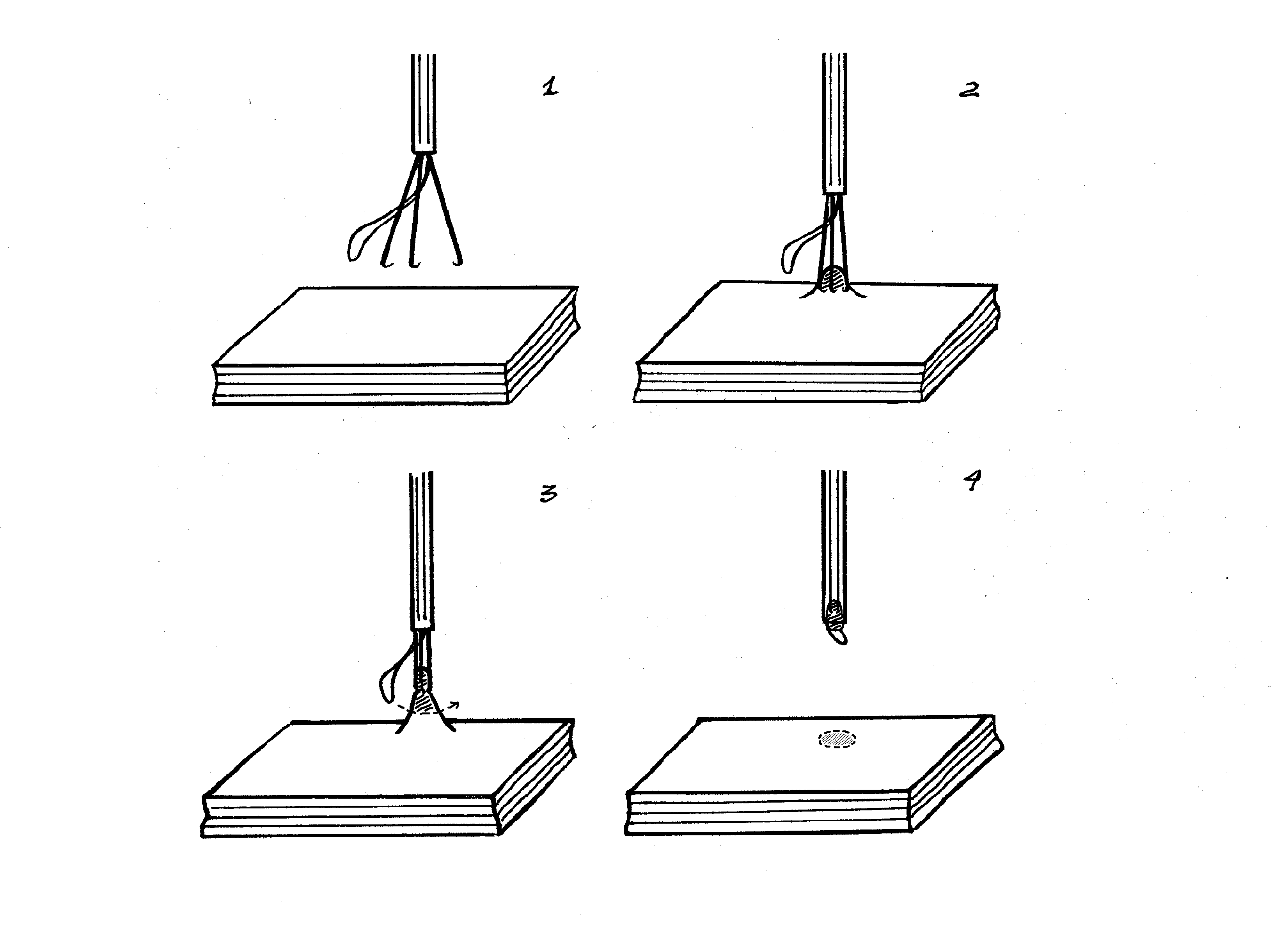 1

2

3

4