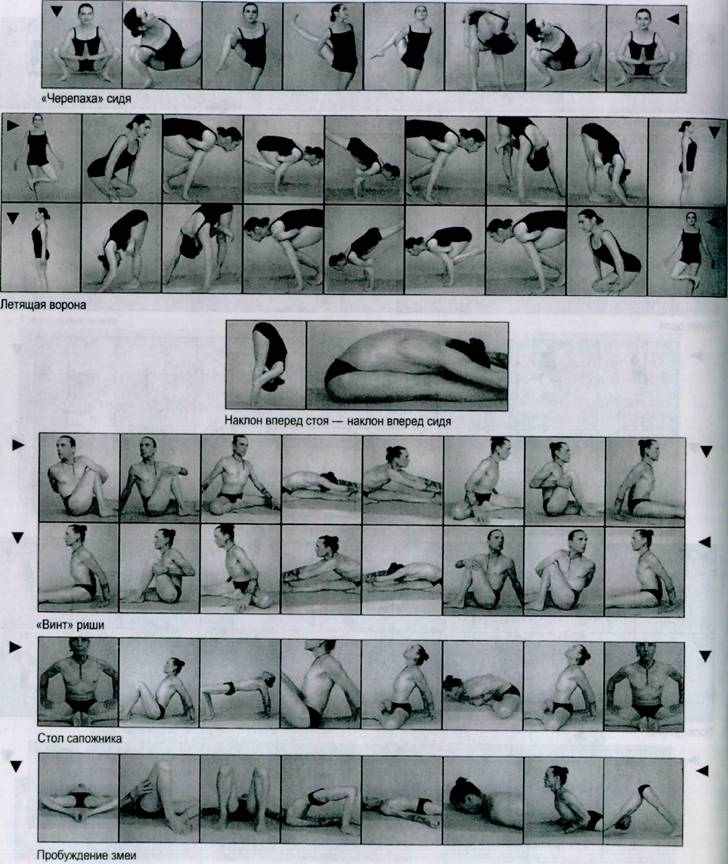 «Черепаха» сидя

Летящая ворона

Наклон вперед стоя — наклон вперед сидя

«Винт» риши

Стол сапожника

Пробуждение змеи