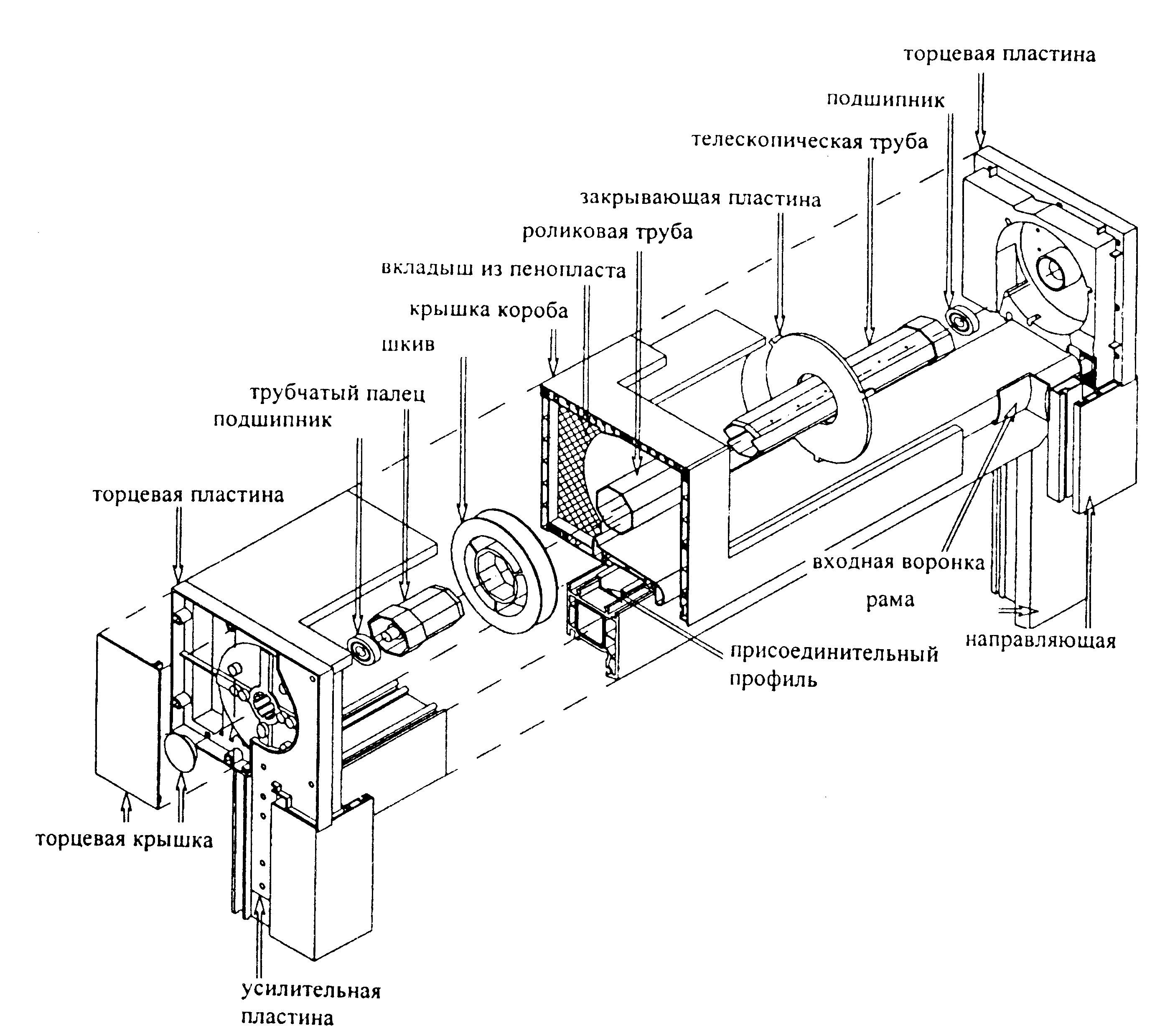 торцевая пластина

подшипник

телескопическая труба

закрывающая пластина

роликовая труба

вкладыш из пенопласта

крышка короба

шкив

трубчатый палец

подшипник

торцевая пластина

входная воронка

рама

направляющая

присоединительный профиль

торцевая крышка

усилительная пластина