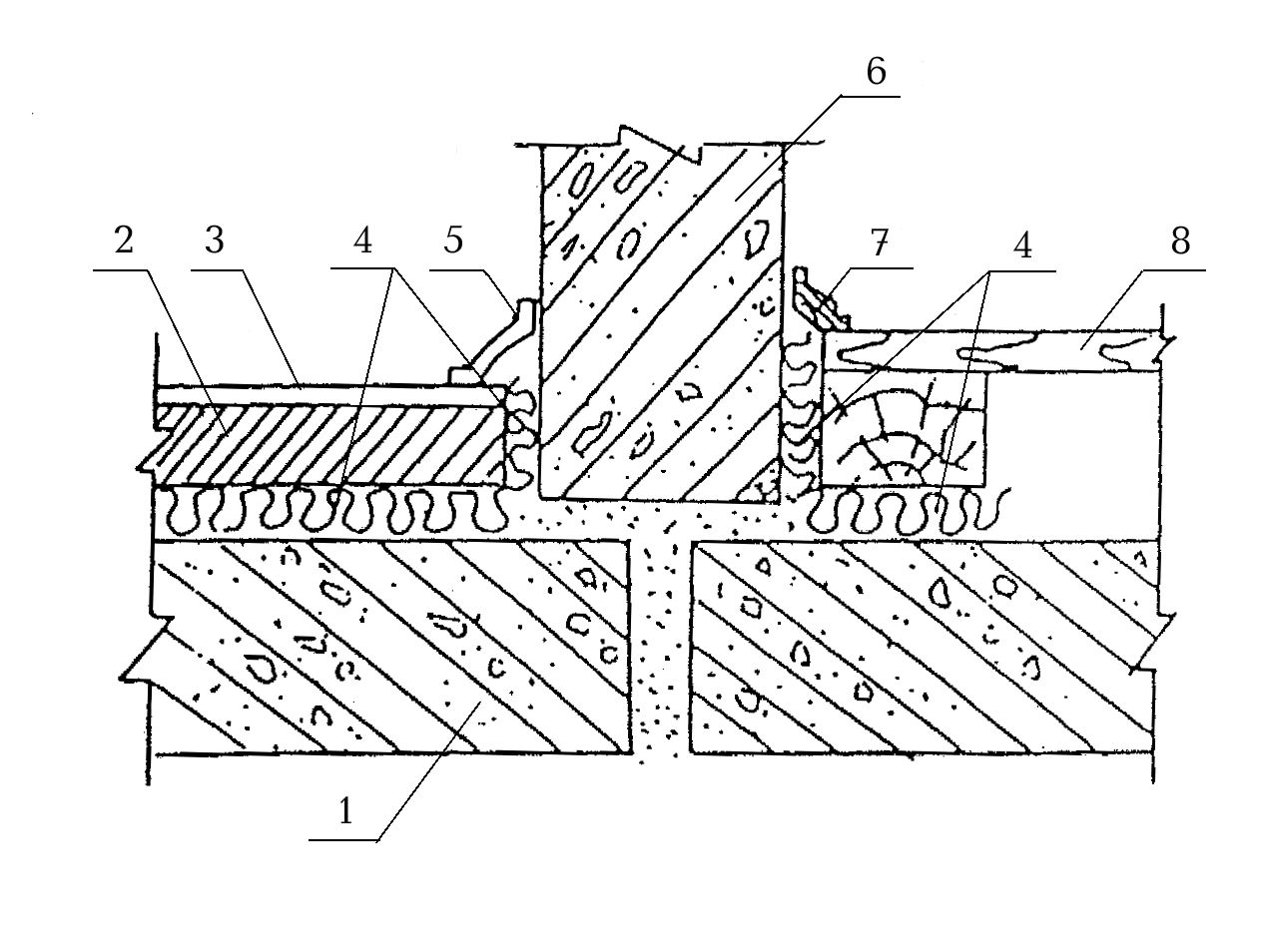 6
2 3 4 5
7 4 8
1