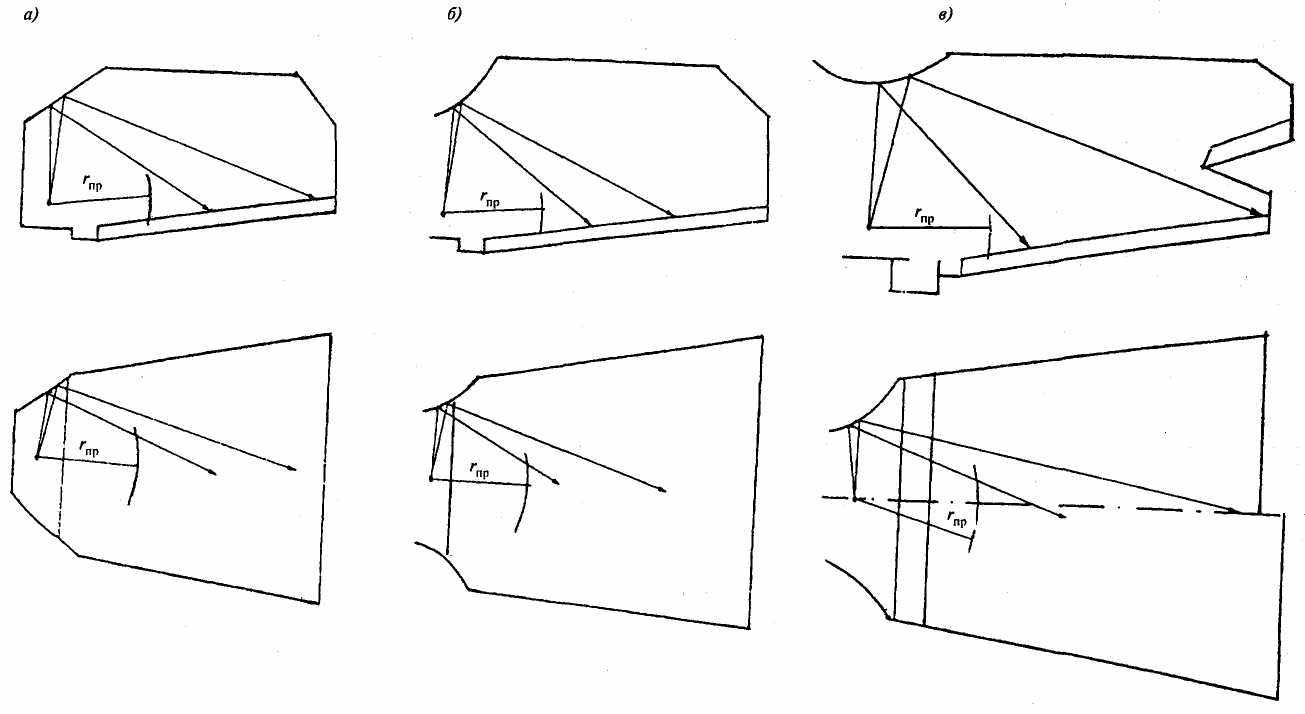 а)

б)

в)

$r_{пр}$

$r_{пр}$

$r_{пр}$

$r_{пр}$

$r_{пр}$

$r_{пр}$