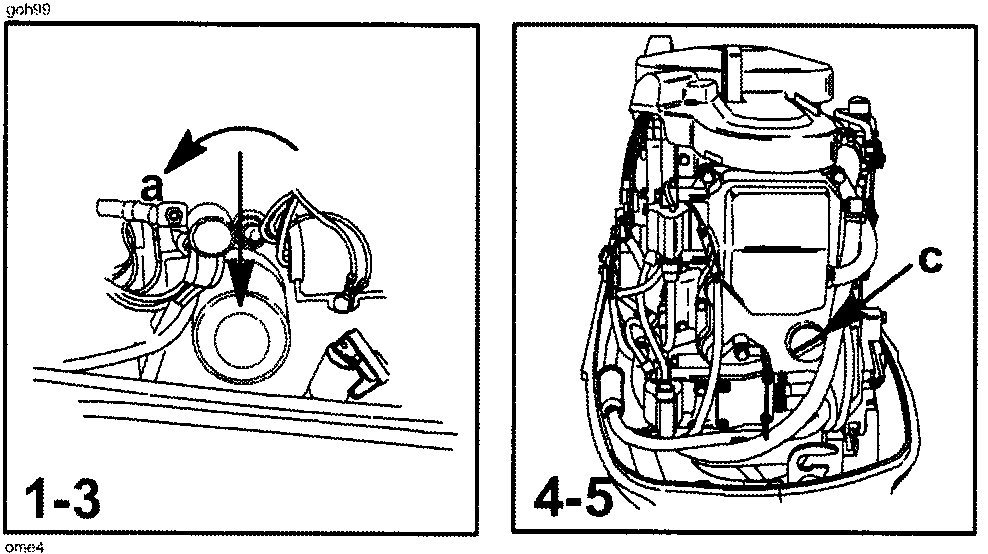 goh99

a

1-3

c

4-5

ome4