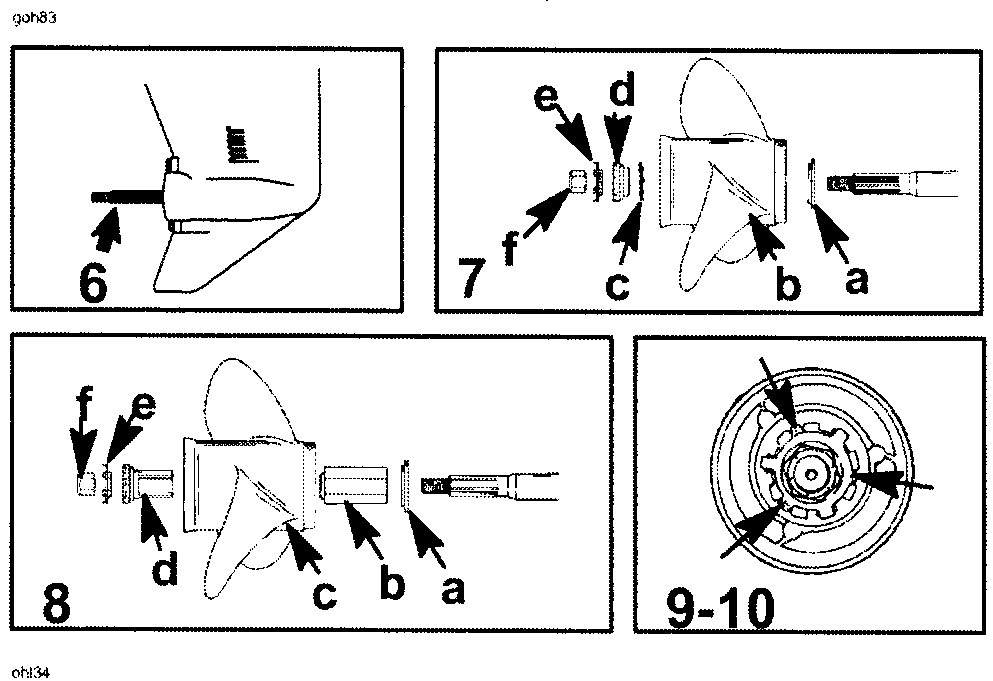 goh83

6

e
d
f
c
b
a
7

f
e
d
c
b
a
8

9-10

ohl34