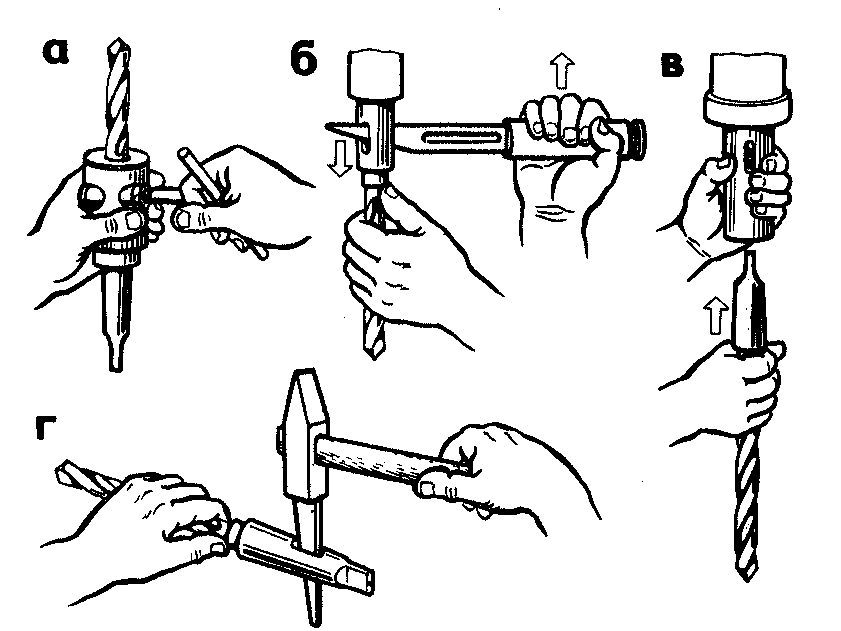 а
б
в
г