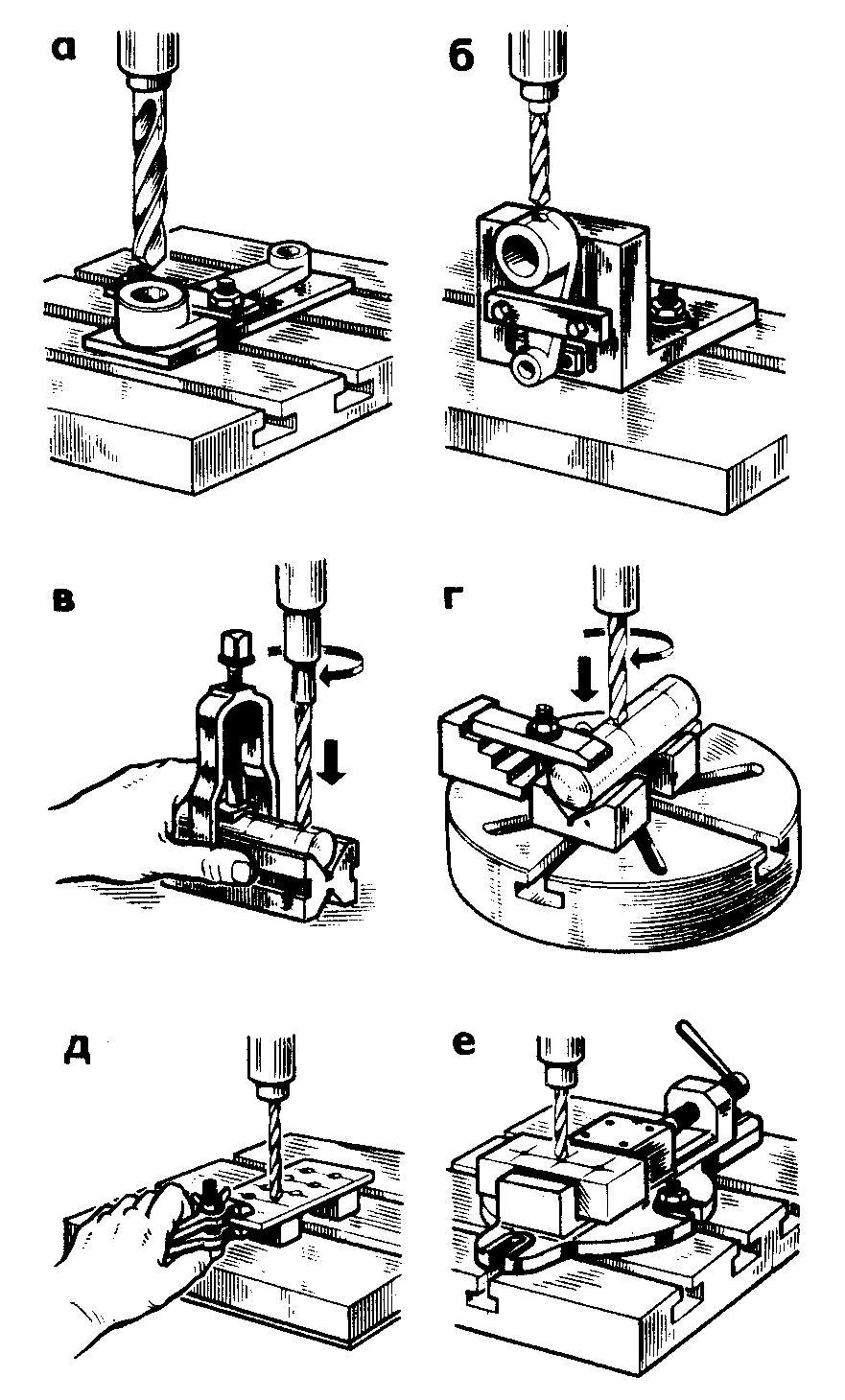 а

б

в

г

д

е