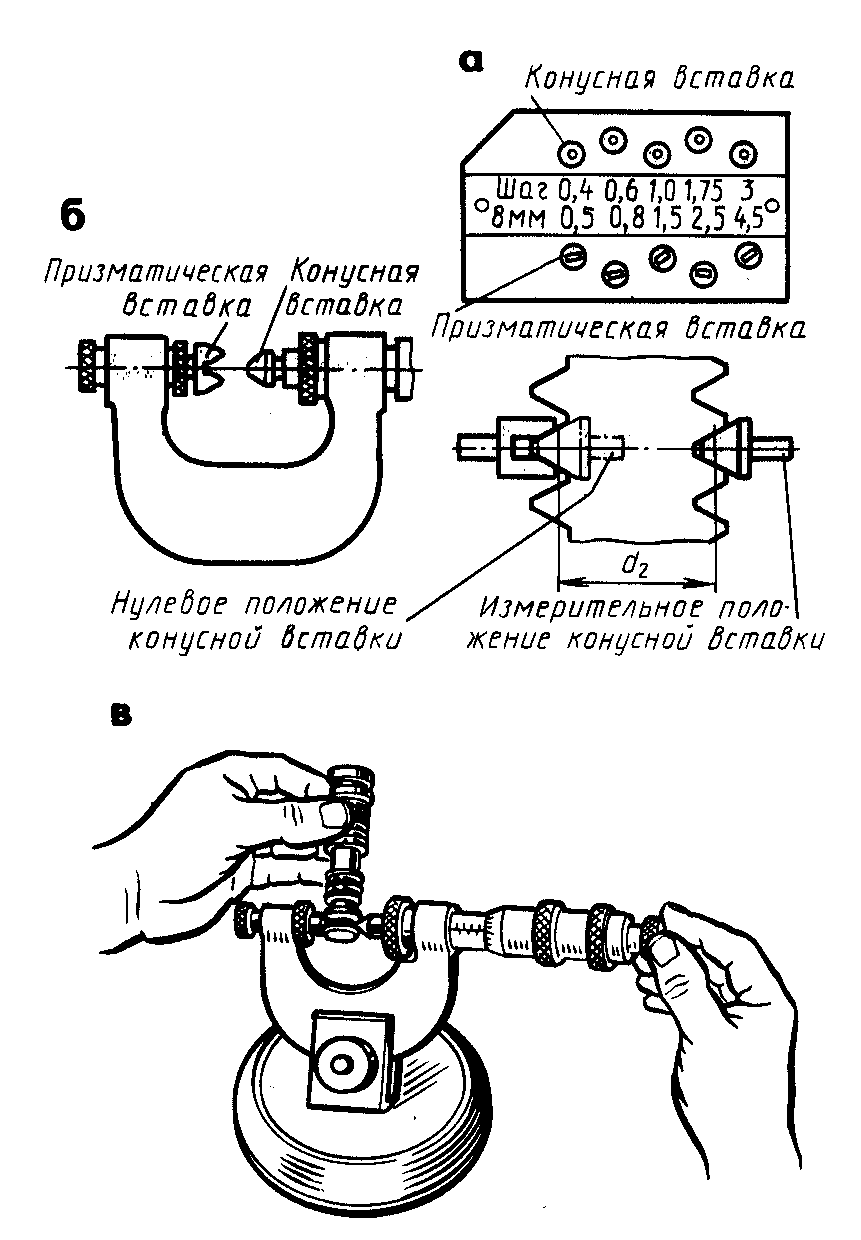 а

Конусная вставка

Шаг 0,4 0,6 1,0 1,75 3
в мм 0,5 0,8 1,5 2,5 4,5

Призматическая вставка

б

Призматическая вставка

Конусная вставка

$d_2$

Нулевое положение конусной вставки

Измерительное положение конусной вставки

в