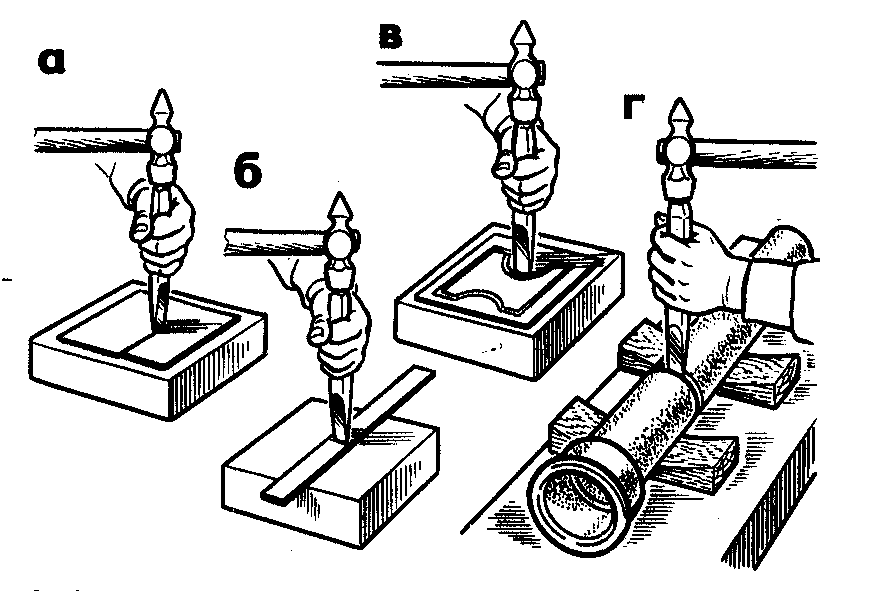 а

б

в

г