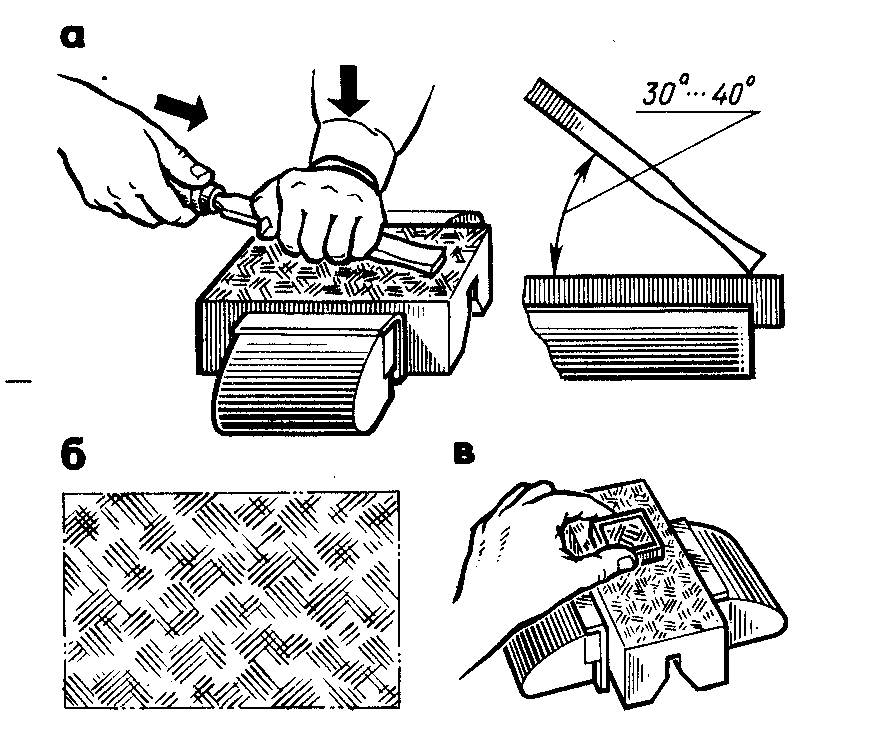 а

$30^\circ \dots 40^\circ$

б

в