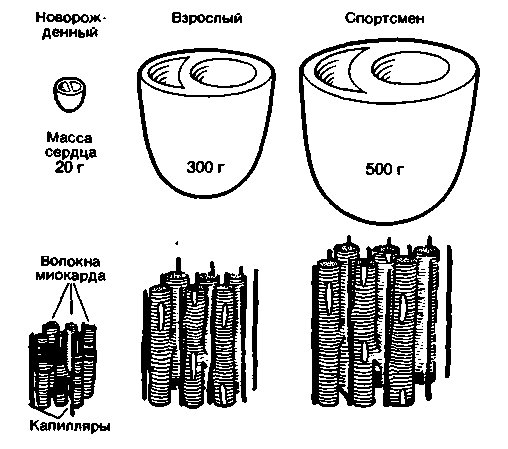 Новорожденный

Взрослый

Спортсмен

Масса сердца 20 г

300 г

500 г

Волокна миокарда

Капилляры