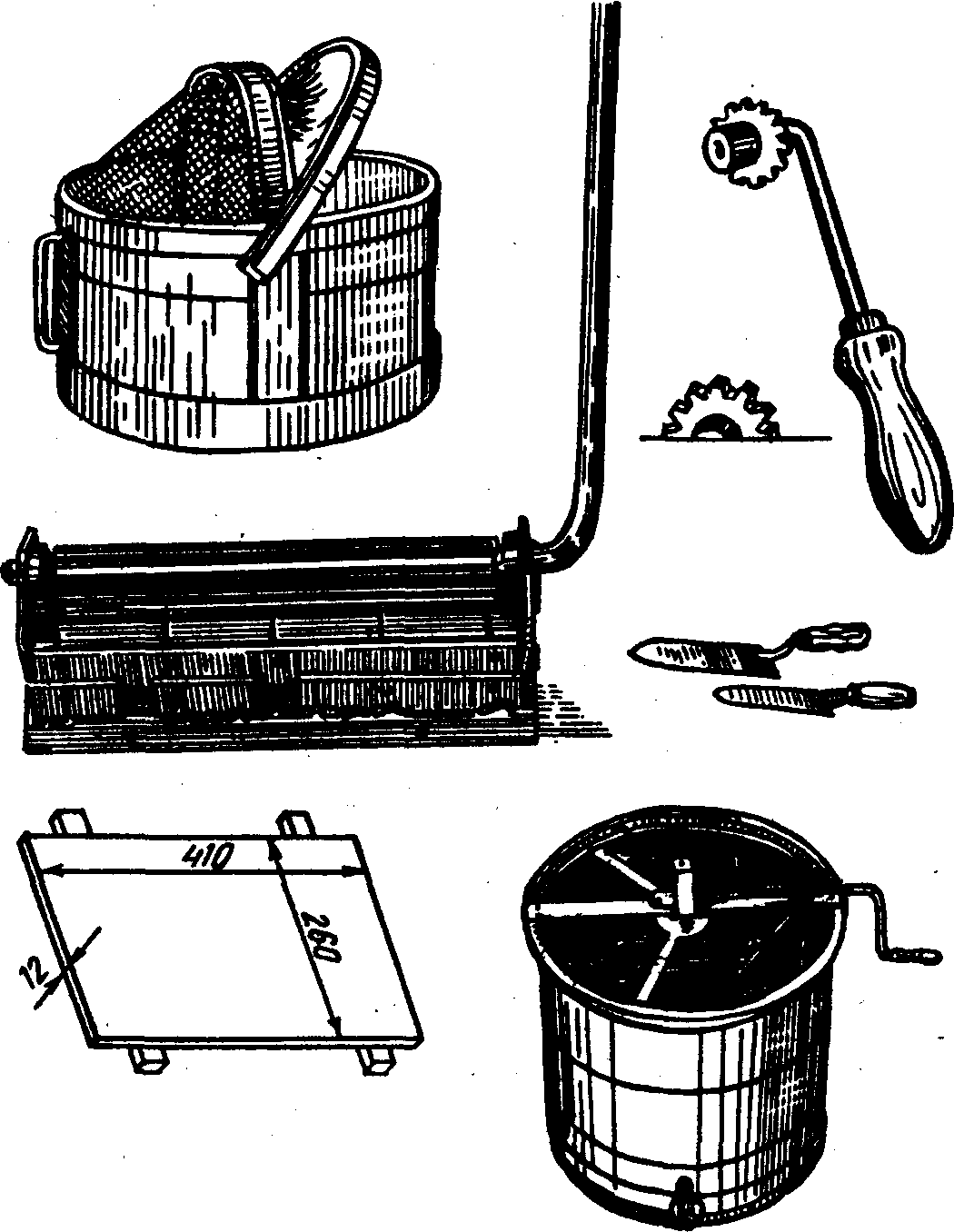 410
260
12