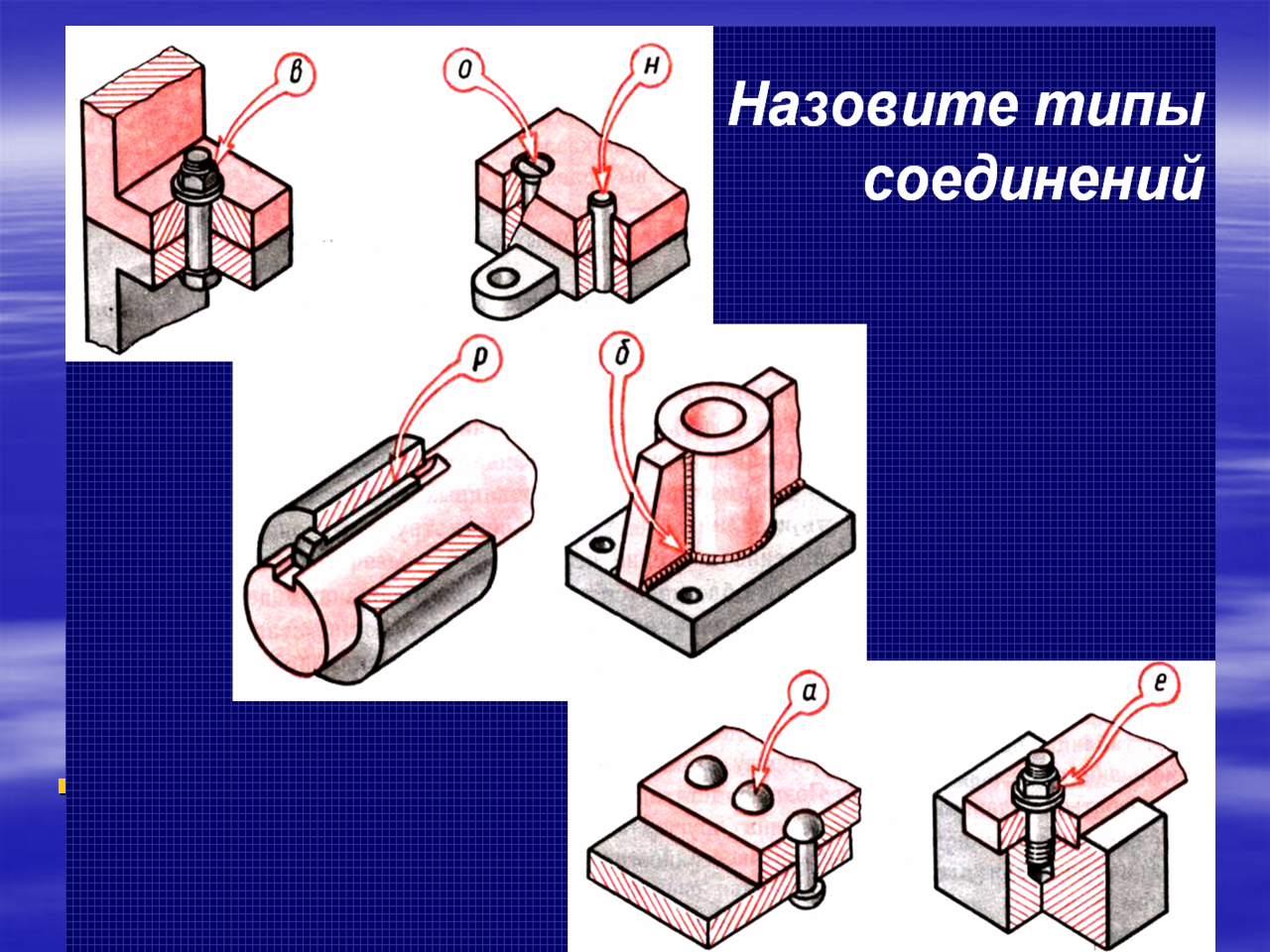 Назовите типы соединений

в

о

н

р

б

а

е