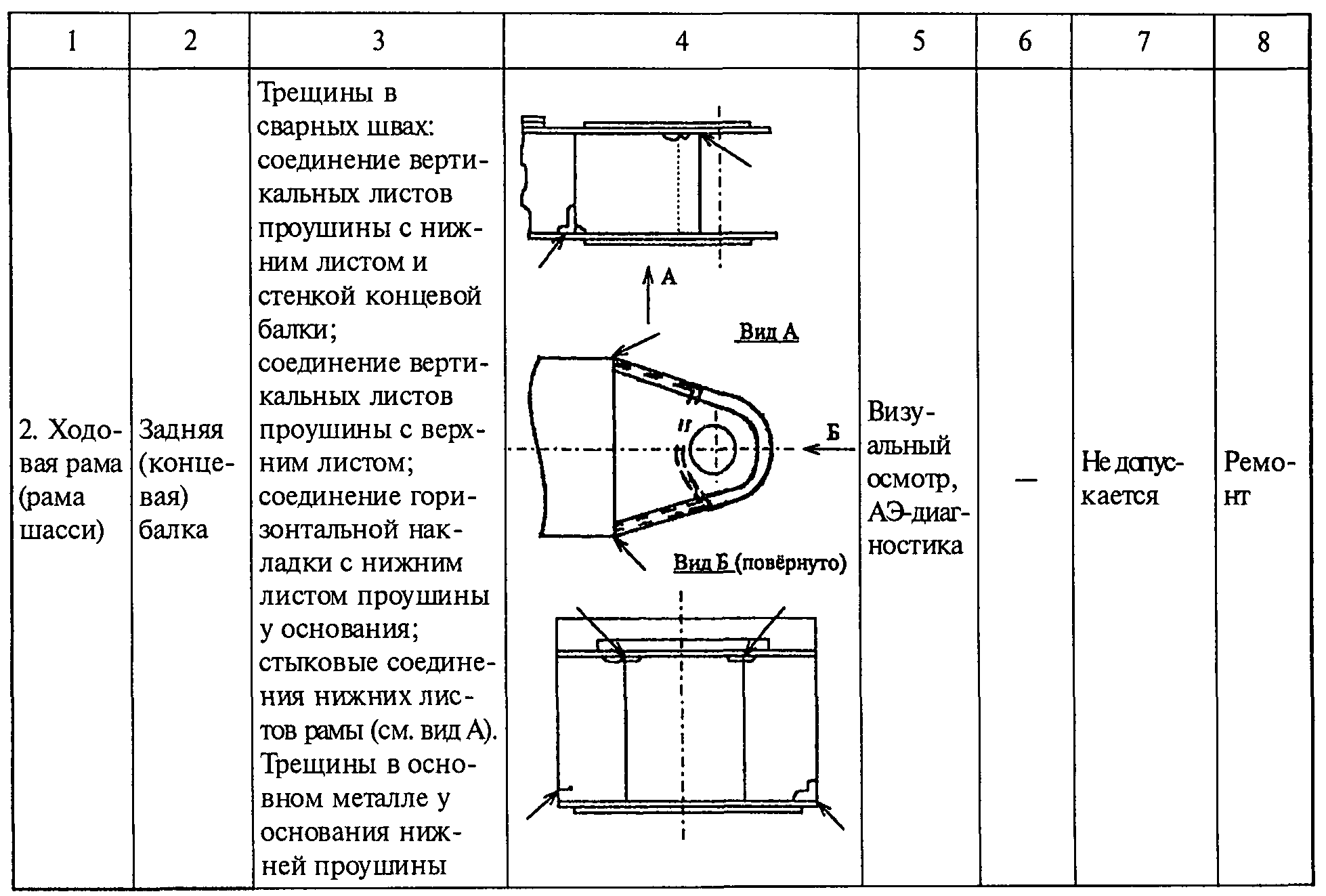 | 1 | 2 | 3 | 4 | 5 | 6 | 7 | 8 |
|---|---|---|---|---|---|---|---|
| 2. Ходовая рама (рама шасси) | Задняя (концевая) балка | Трещины в сварных швах: соединение вертикальных листов проушины с нижним листом и стенкой концевой балки; соединение вертикальных листов проушины с верхним листом; соединение горизонтальной накладки с нижним листом проушины у основания; стыковые соединения нижних листов рамы (см. вид А). Трещины в основном металле у основания нижней проушины | А Вид А Б Вид Б (повёрнуто) | Визуальный осмотр, АЭ-диагностика | — | Не допускается | Ремонт |