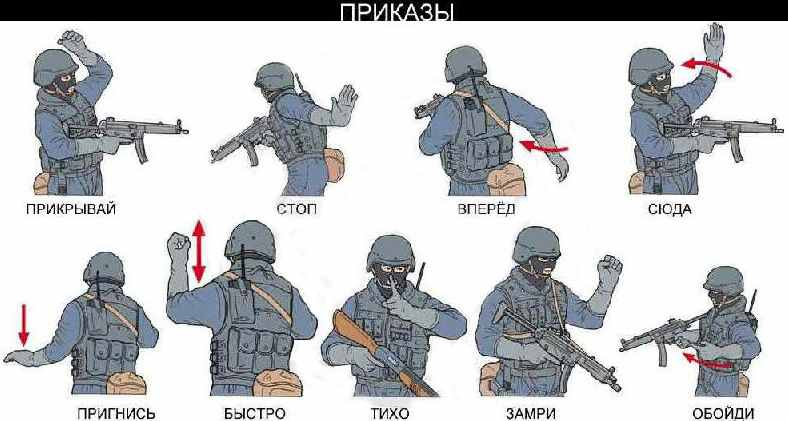 ПРИКАЗЫ

ПРИКРЫВАЙ

СТОП

ВПЕРЁД

СЮДА

ПРИГНИСЬ

БЫСТРО

ТИХО

ЗАМРИ

ОБОЙДИ