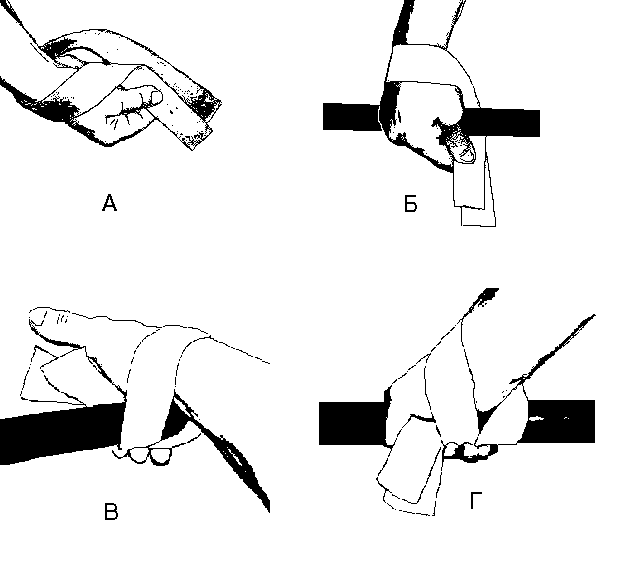 А

Б

В

Г