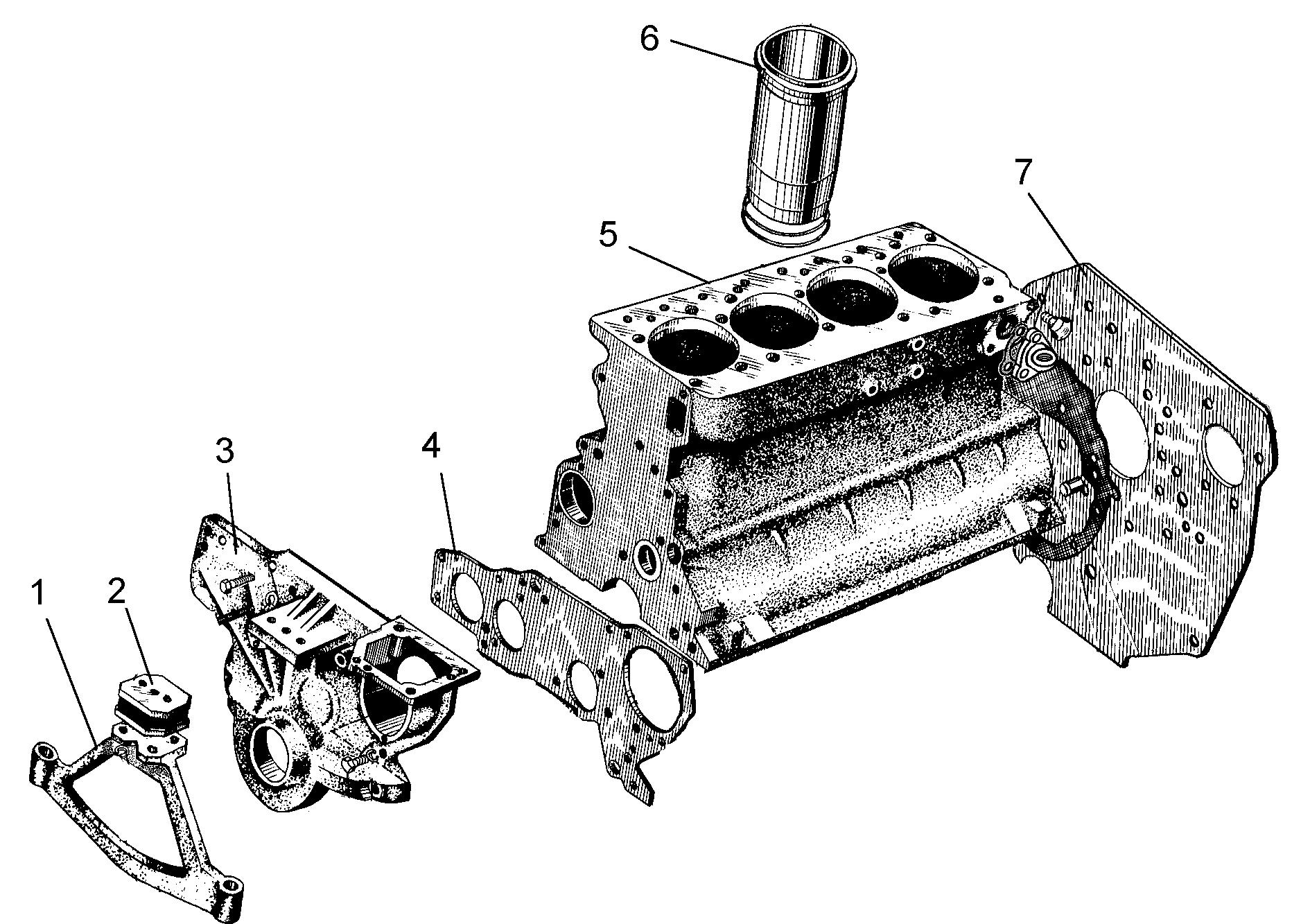 6
7
5
3
4
1
2