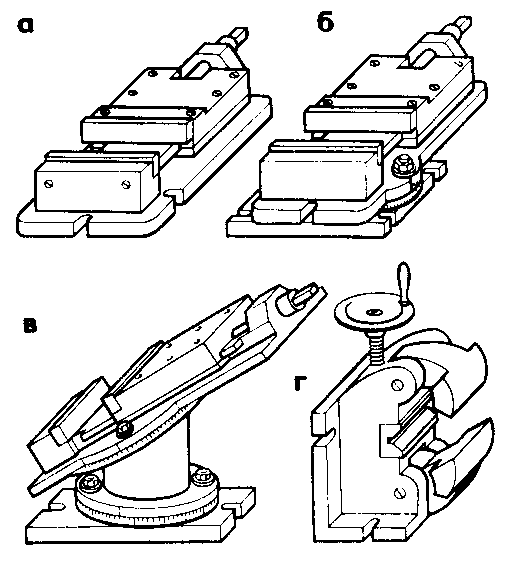 а

б

в

г