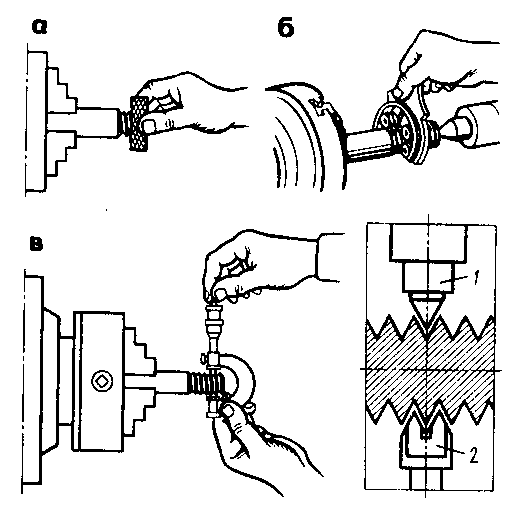 а

б

в

1

2