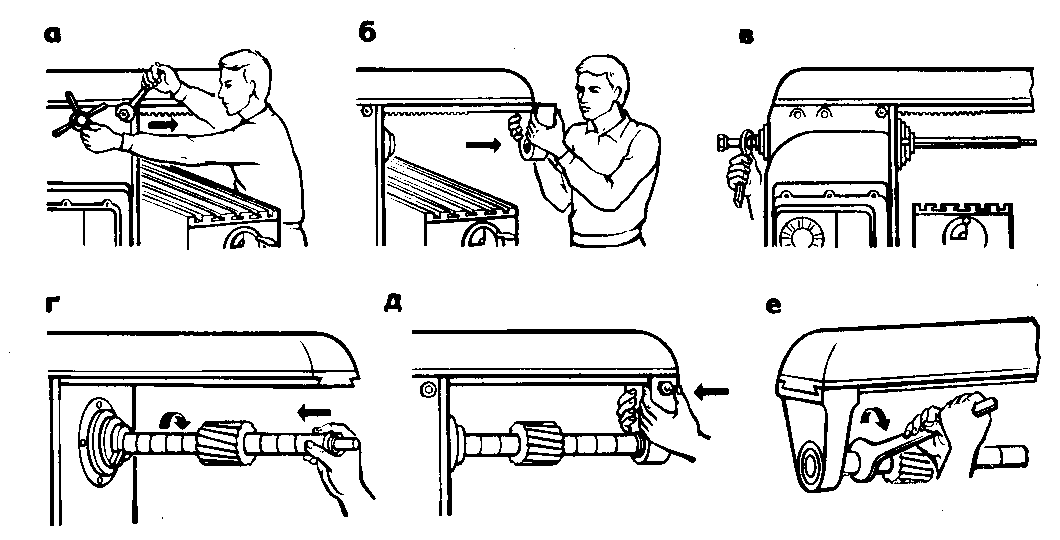 а

б

в

г

д

е