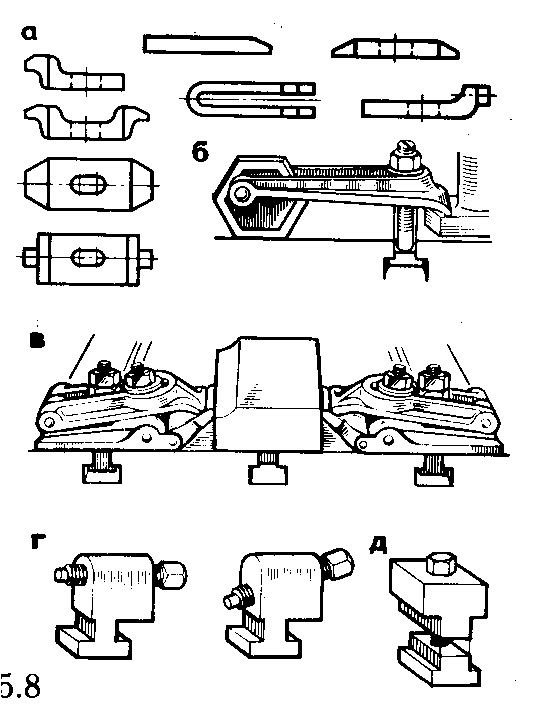 а

б

в

г

д

5.8