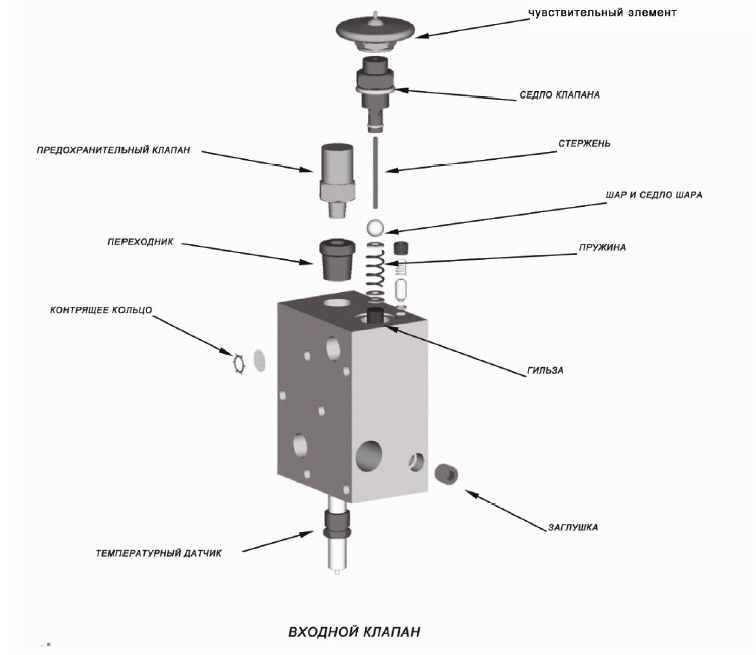 чувствительный элемент

СЕДЛО КЛАПАНА

ПРЕДОХРАНИТЕЛЬНЫЙ КЛАПАН

СТЕРЖЕНЬ

ШАР И СЕДЛО ШАРА

ПЕРЕХОДНИК

ПРУЖИНА

КОНТРЯЩЕЕ КОЛЬЦО

ГИЛЬЗА

ЗАГЛУШКА

ТЕМПЕРАТУРНЫЙ ДАТЧИК

ВХОДНОЙ КЛАПАН