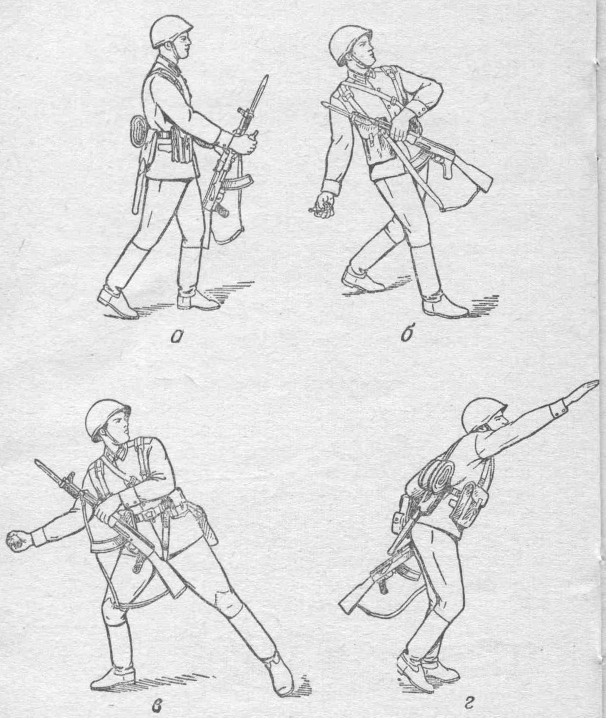 а

б

в

г