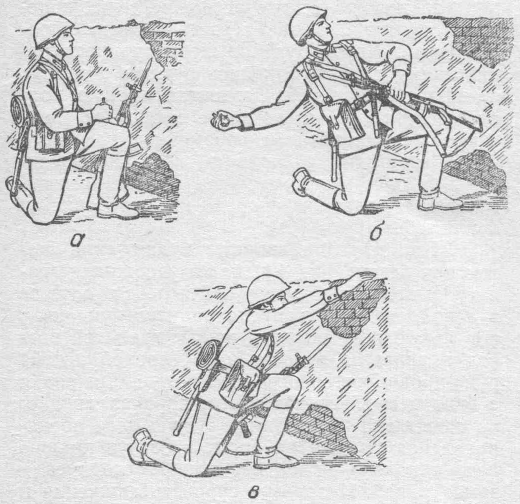 а

б

в