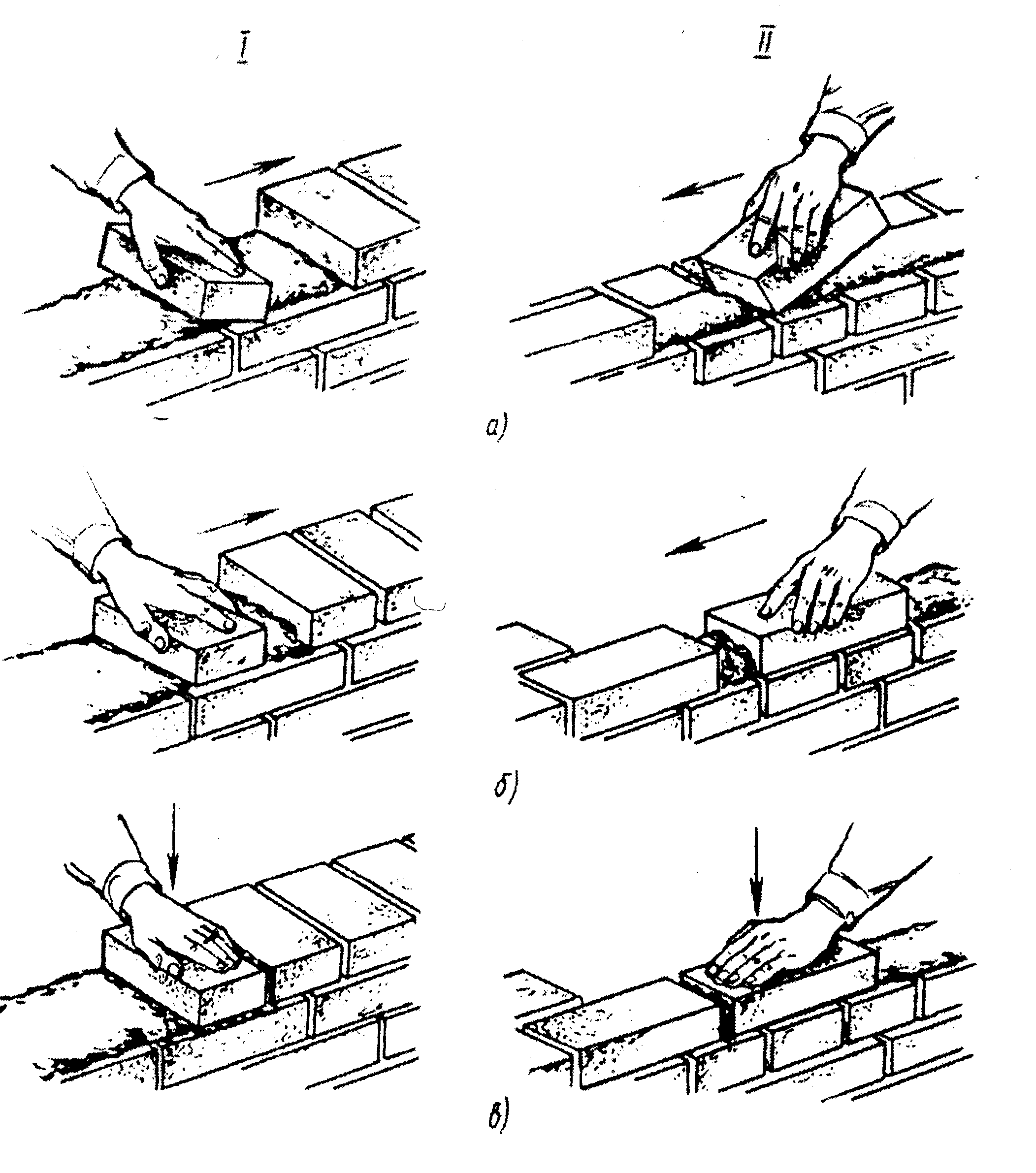 I

II

а)

б)

в)