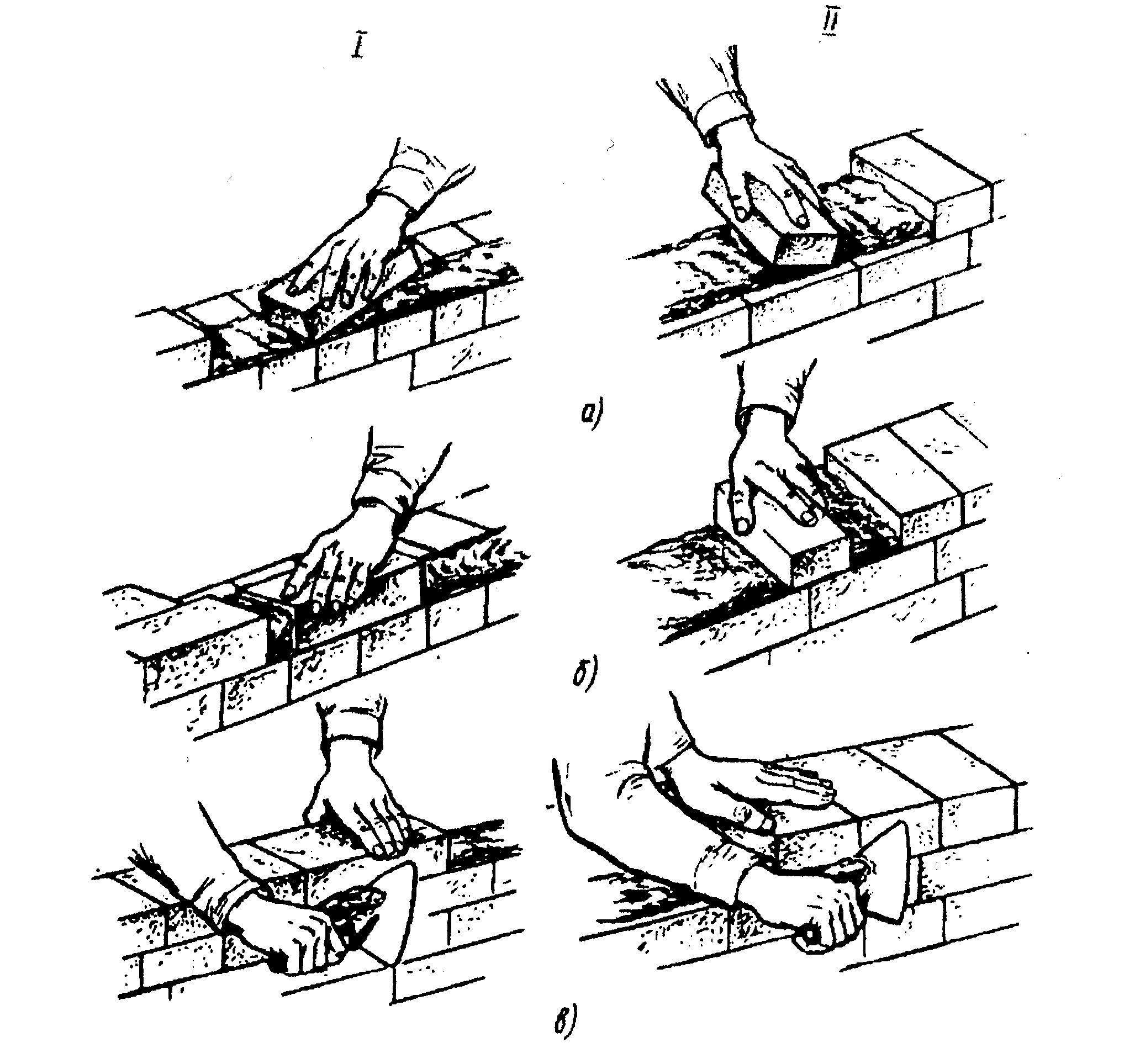 I

II

а)

б)

в)