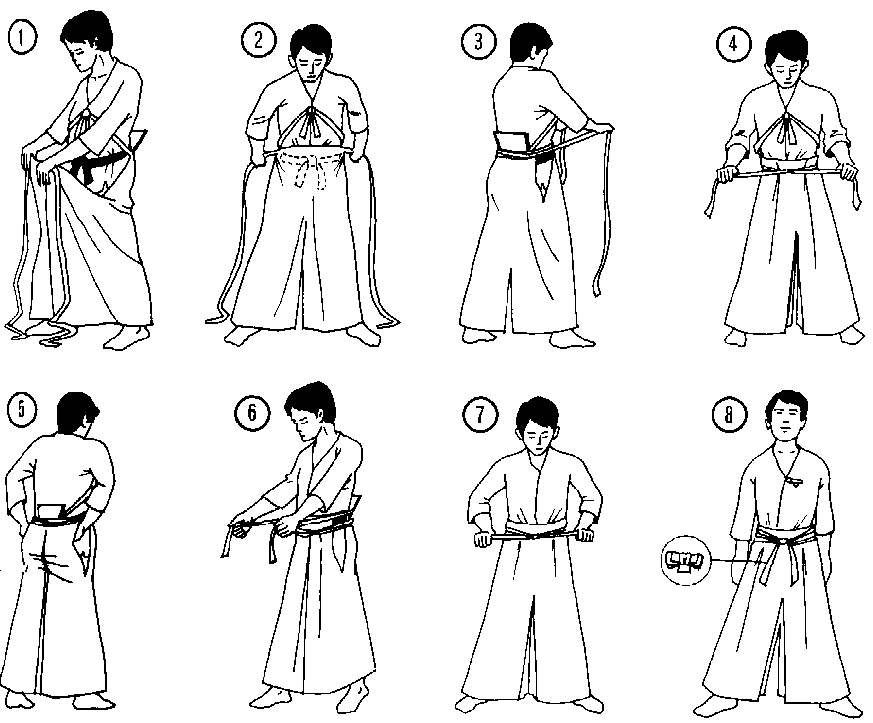 1
2
3
4
5
6
7
8