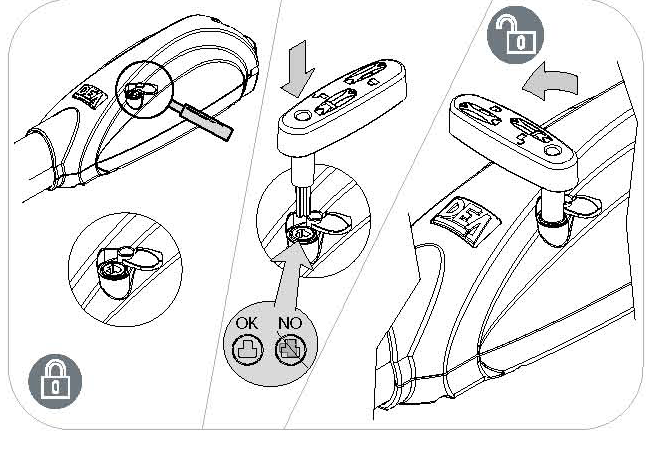 DEA

OK NO

DEA