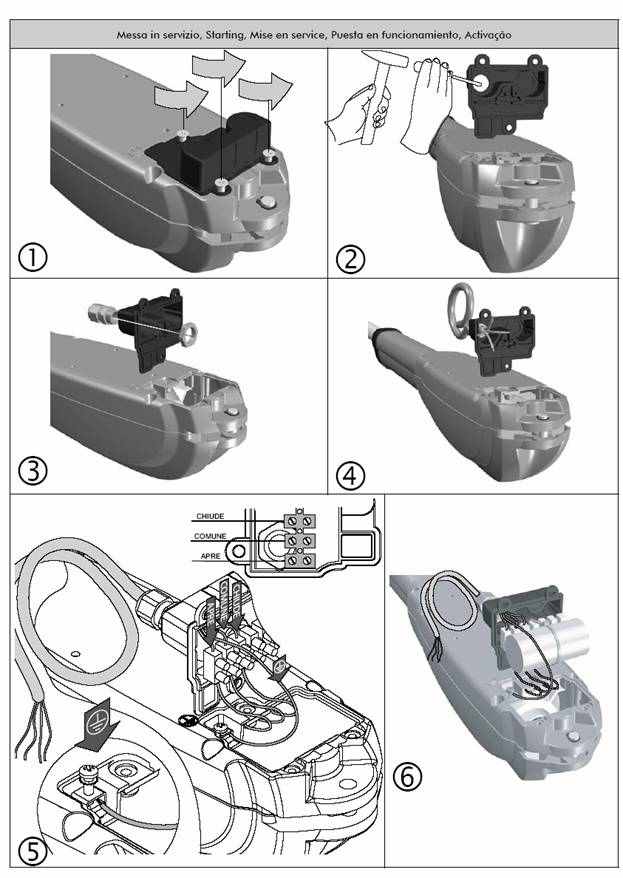 Messa in servizio, Starting, Mise en service, Puesta en funcionamiento, Activação

①

②

③

④

CHIUDE
COMUNE
APRE

⑤

⑥