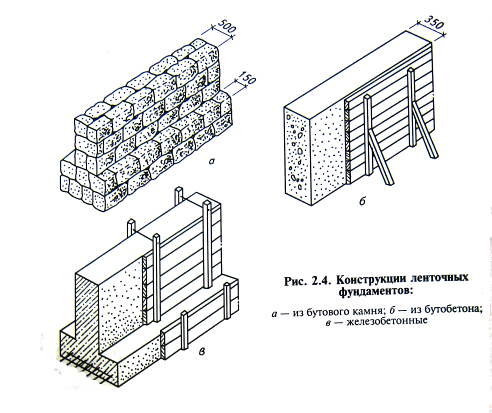 500

150

а

350

б

в

Рис. 2.4. Конструкции ленточных фундаментов:

а — из бутового камня; б — из бутобетона; в — железобетонные