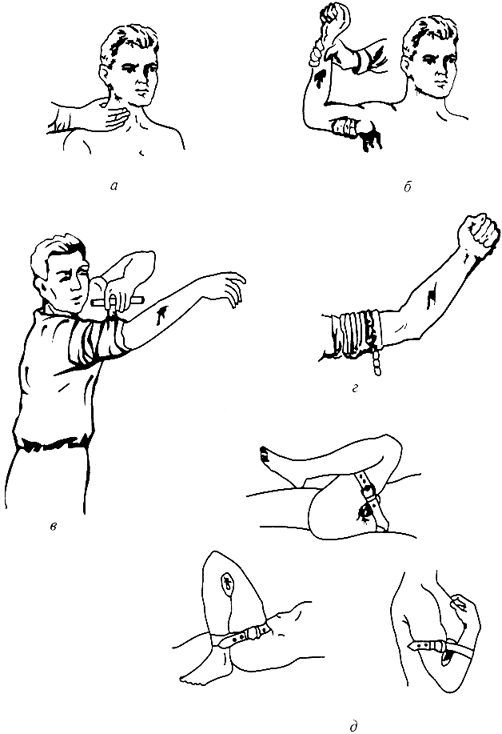 а

б

в

г

д