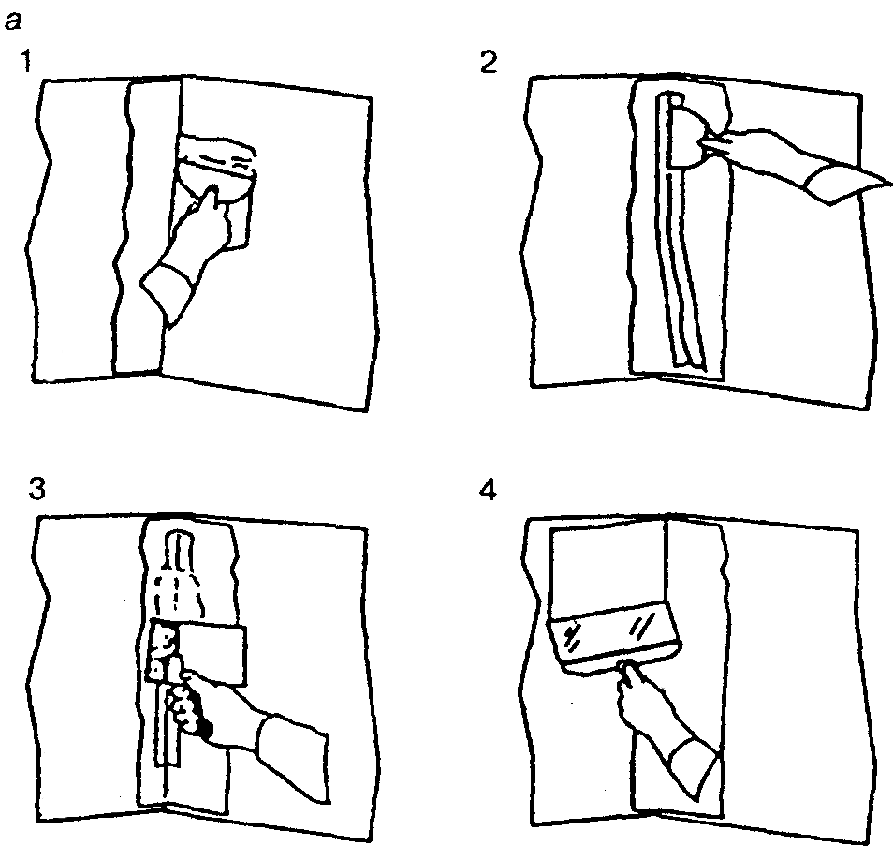 a
1

2

3

4