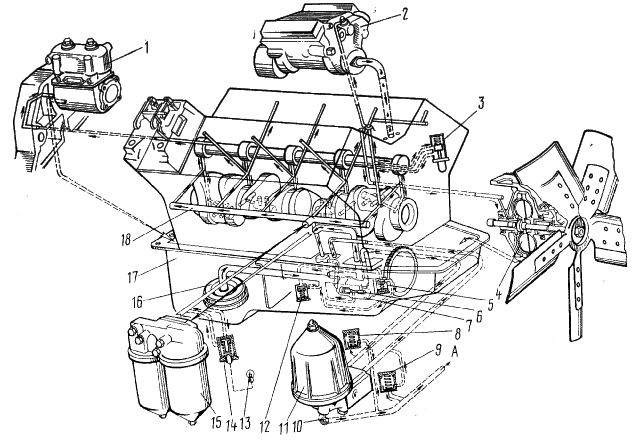 1
2
3
4
5
6
7
8
9
A
10
11
12
13
14
15
16
17
18