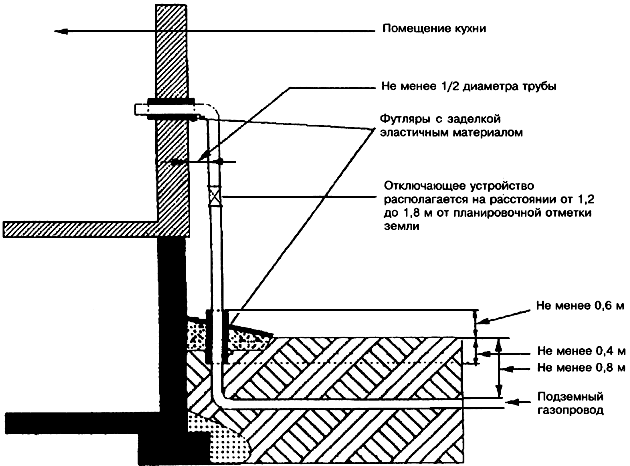 Помещение кухни

Не менее 1/2 диаметра трубы

Футляры с заделкой эластичным материалом

Отключающее устройство располагается на расстоянии от 1,2 до 1,8 м от планировочной отметки земли

Не менее 0,6 м

Не менее 0,4 м

Не менее 0,8 м

Подземный газопровод