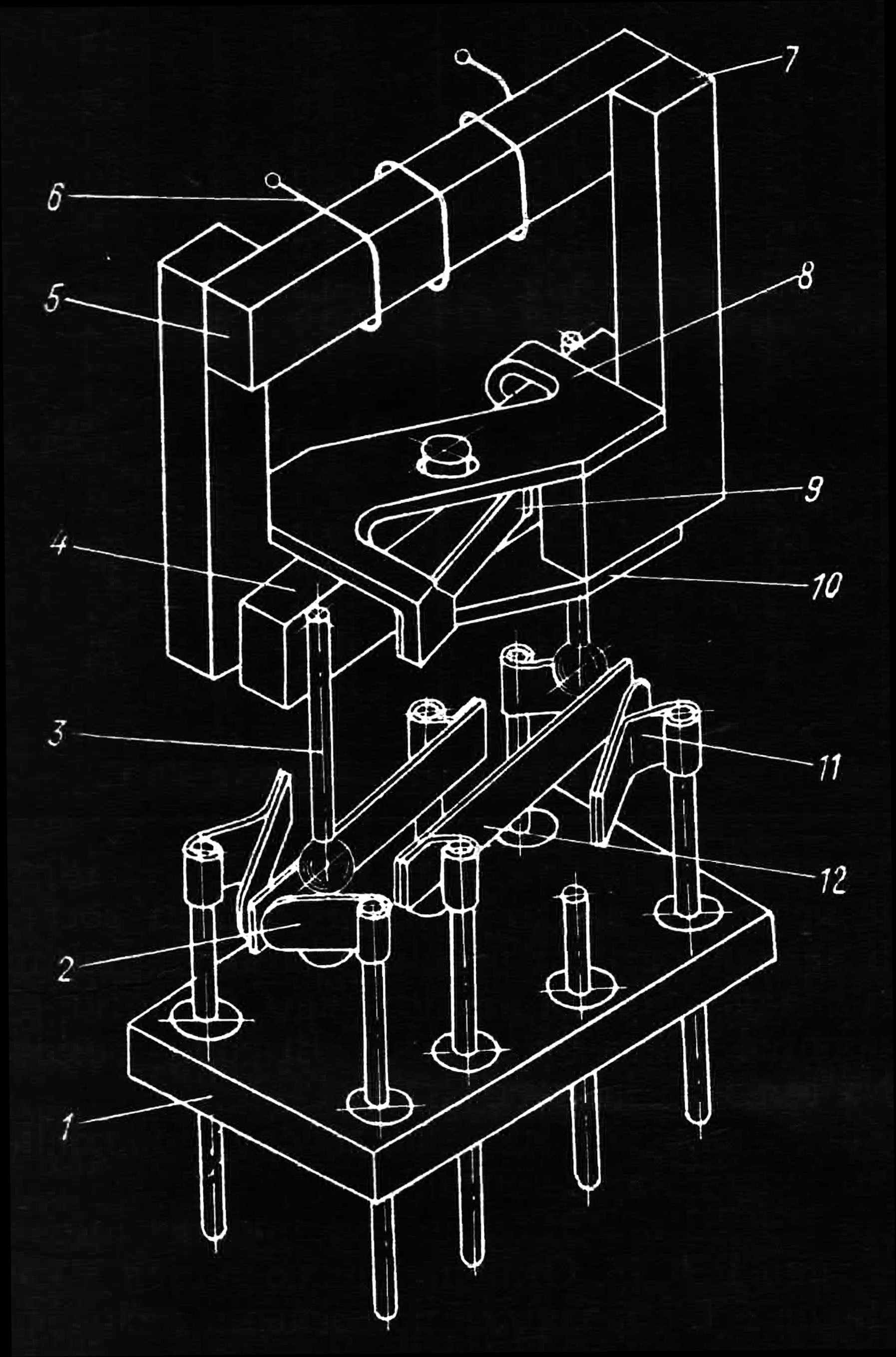 7
6
5
8
9
4
10
3
11
12
2
1