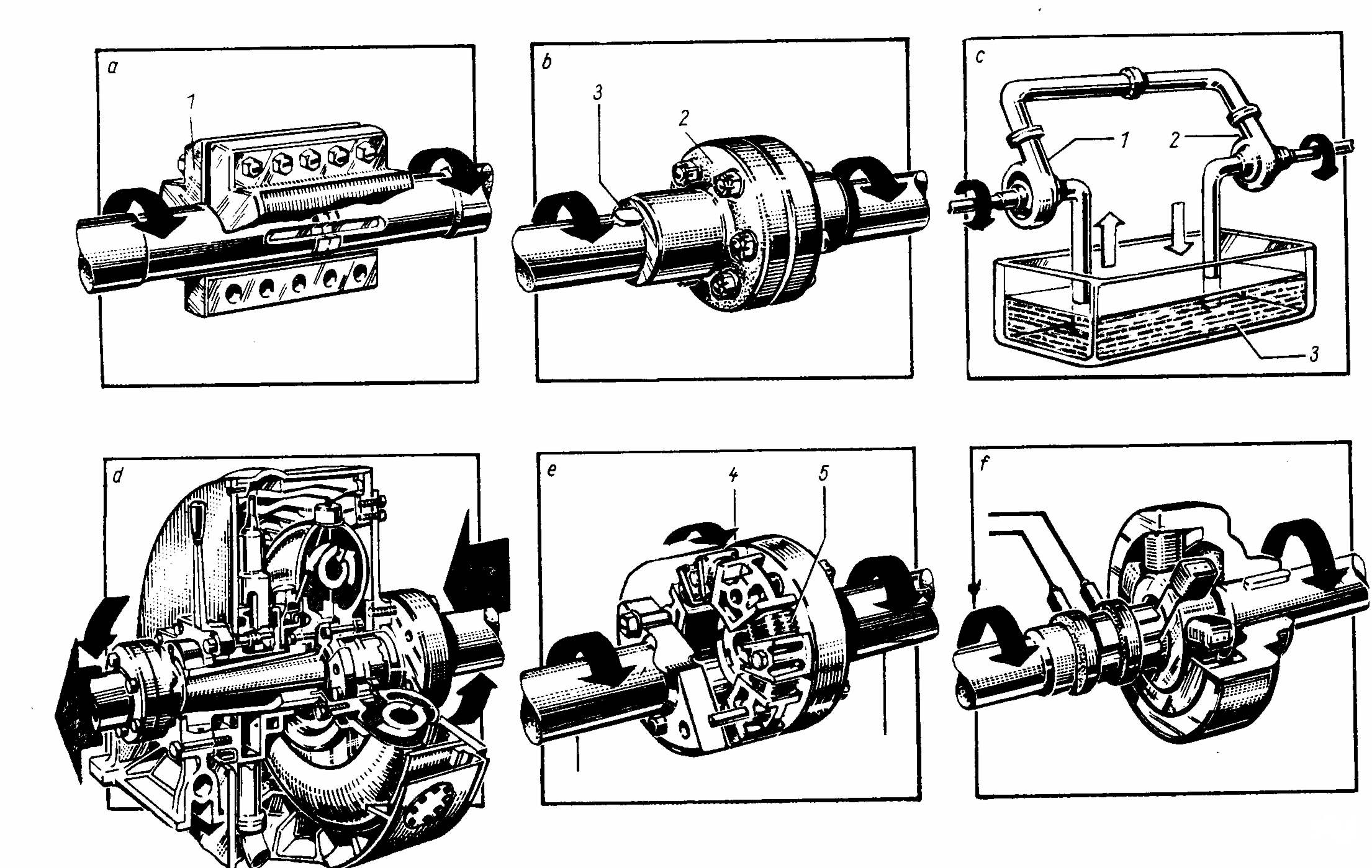 a
1

b
3
2

c
1
2
3

d

e
4
5

f