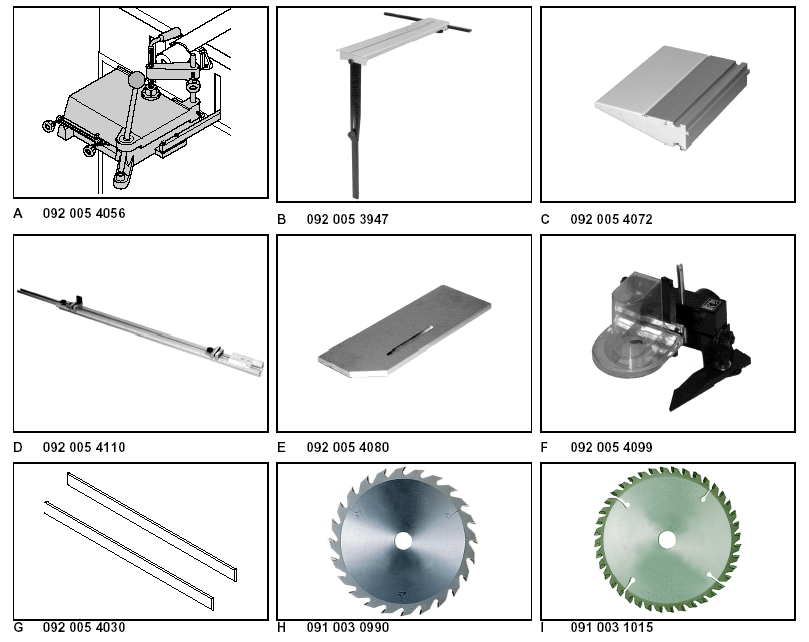 A 092 005 4056

B 092 005 3947

C 092 005 4072

D 092 005 4110

E 092 005 4080

F 092 005 4099

G 092 005 4030

H 091 003 0990

I 091 003 1015